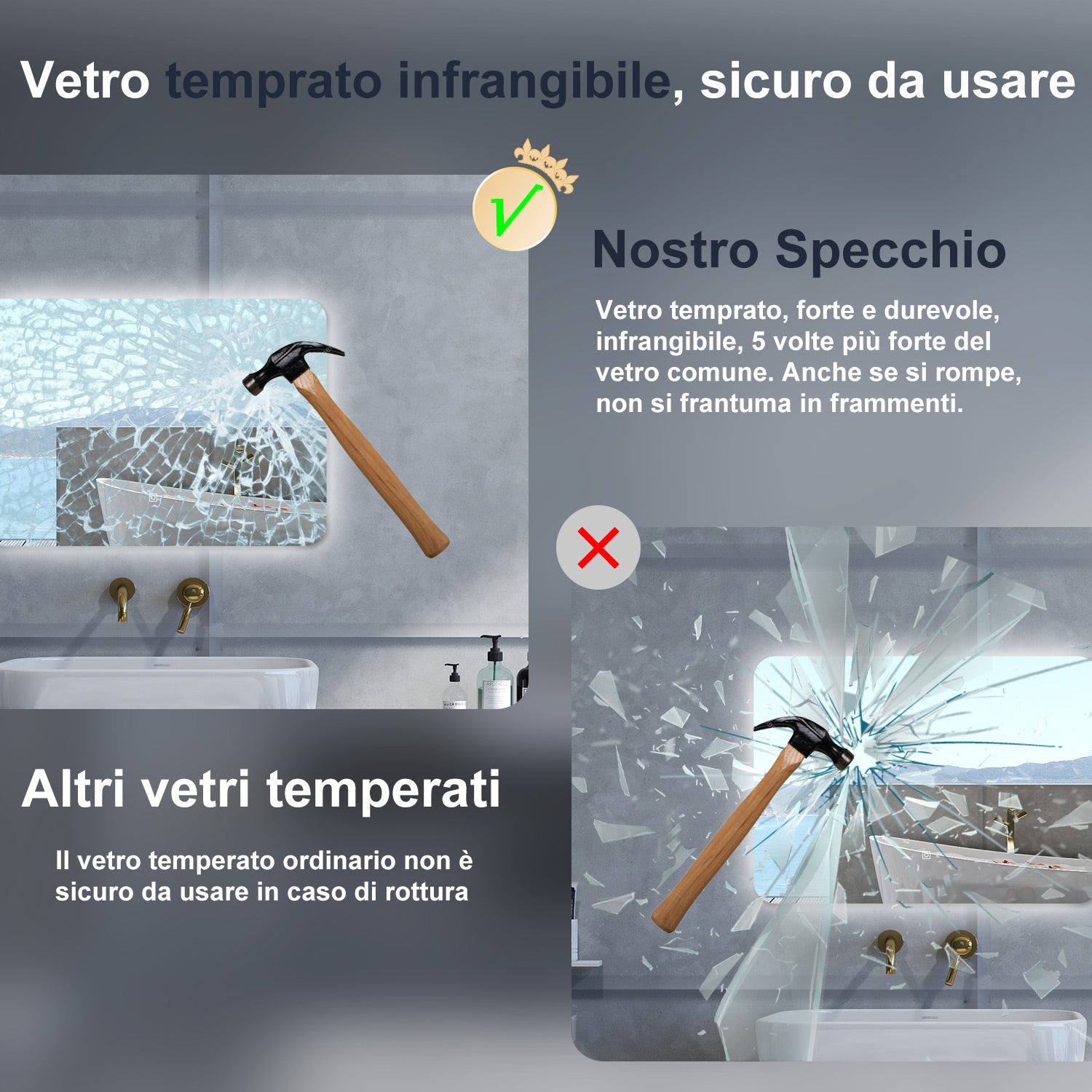 Vetro temprato infrangibile, sicuro da usare

Nostro Specchio

Vetro temprato, forte e durevole, infrangibile, 5 volte più forte del vetro comune. Anche se si rompe, non si frantuma in frammenti.

Altri vetri temperati

Il vetro temperato ordinario non è sicuro da usare in caso di rottura