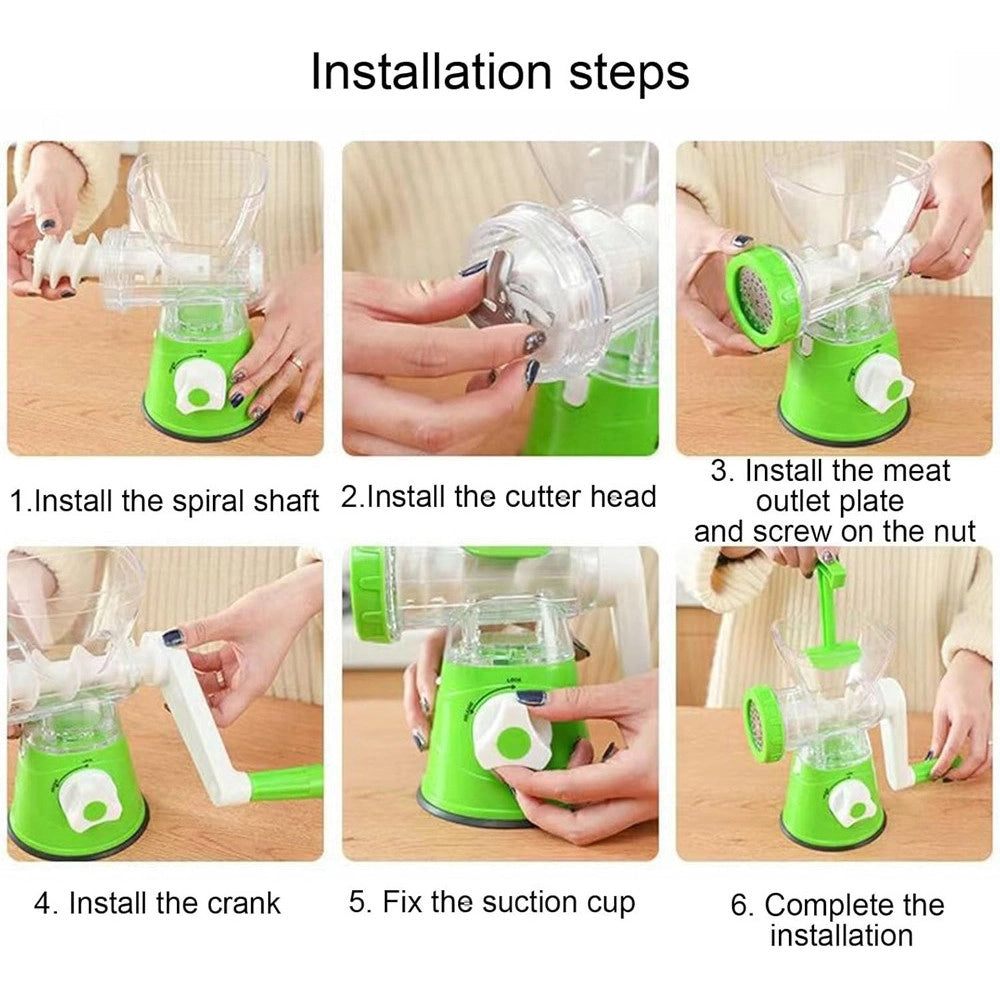 Installation steps

1.Install the spiral shaft

2.Install the cutter head

3. Install the meat outlet plate and screw on the nut

4. Install the crank

5. Fix the suction cup

6. Complete the installation