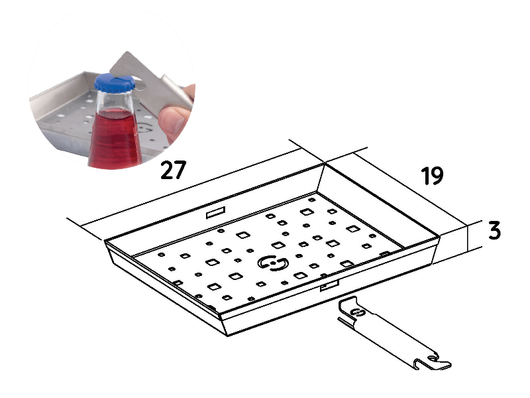 27
19
3