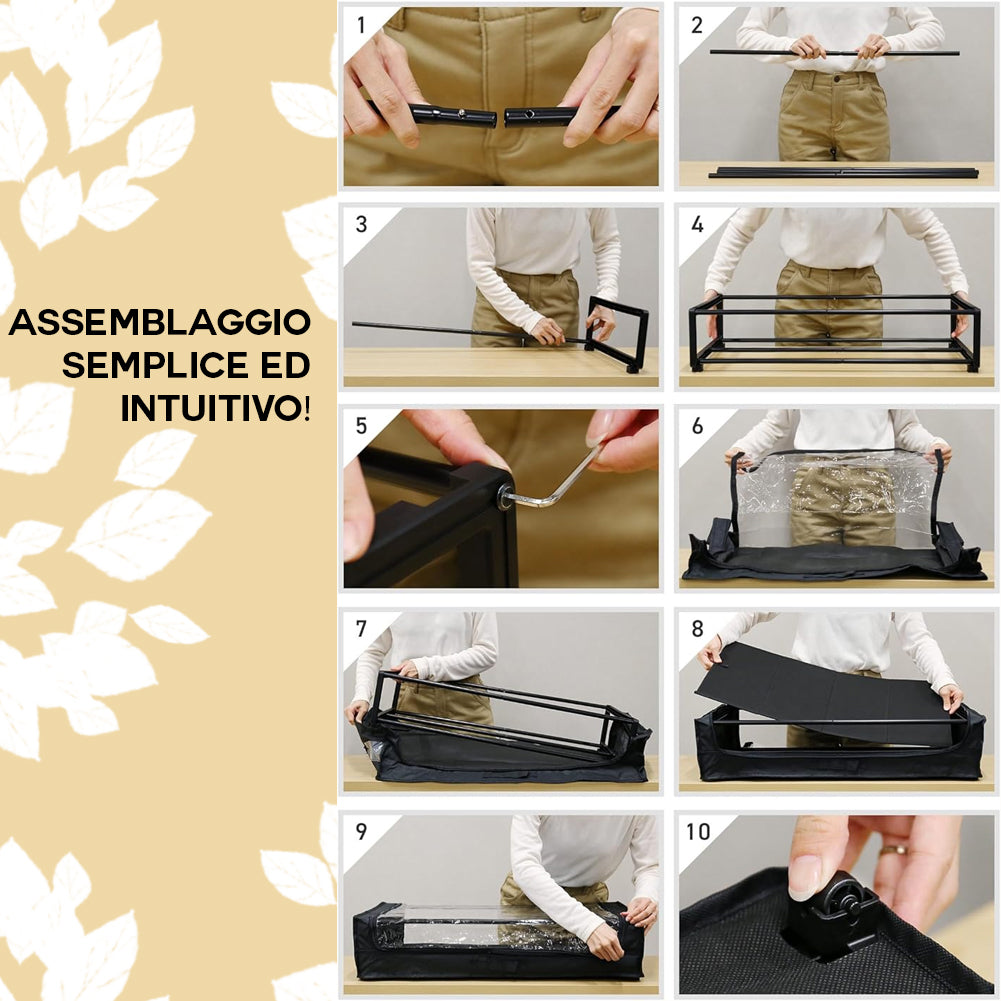 ASSEMBLAGGIO SEMPLICE ED INTUITIVO!

1

2

3

4

5

6

7

8

9

10