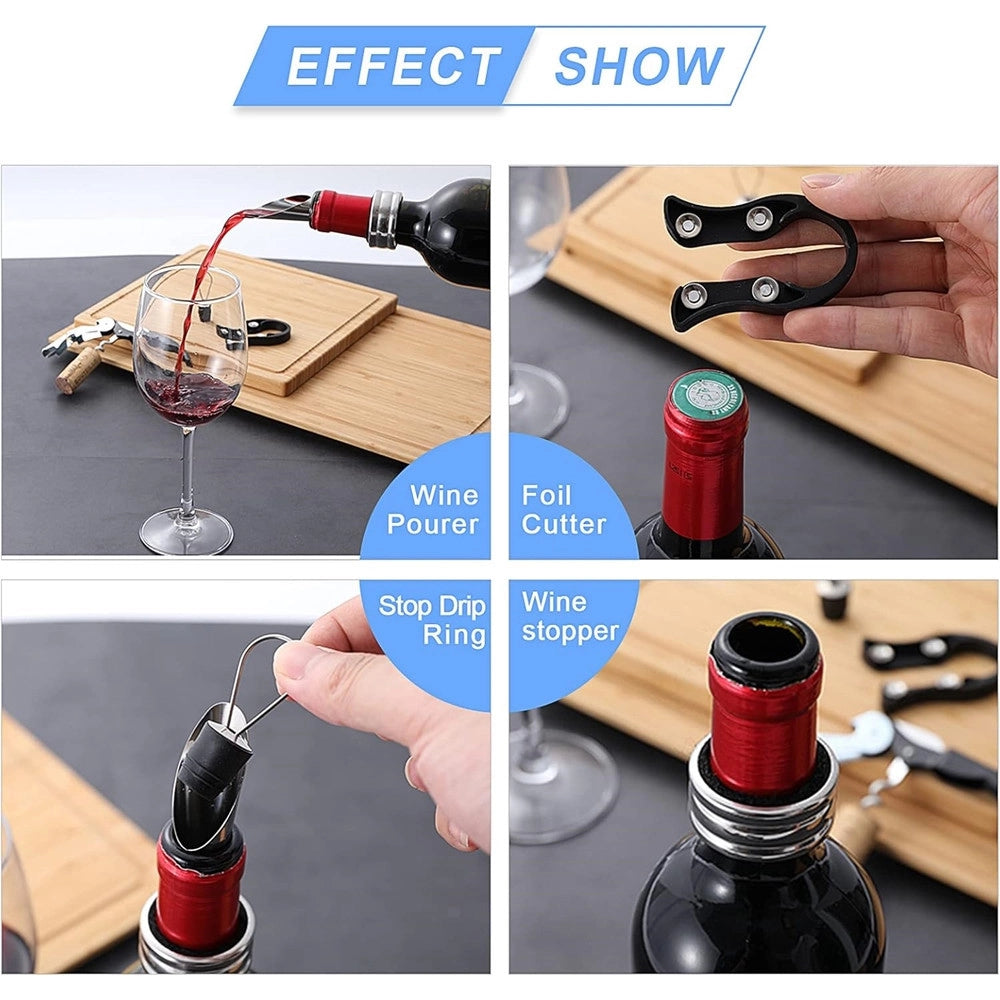 EFFECT SHOW

Wine Pourer

Foil Cutter

Stop Drip Ring

Wine stopper