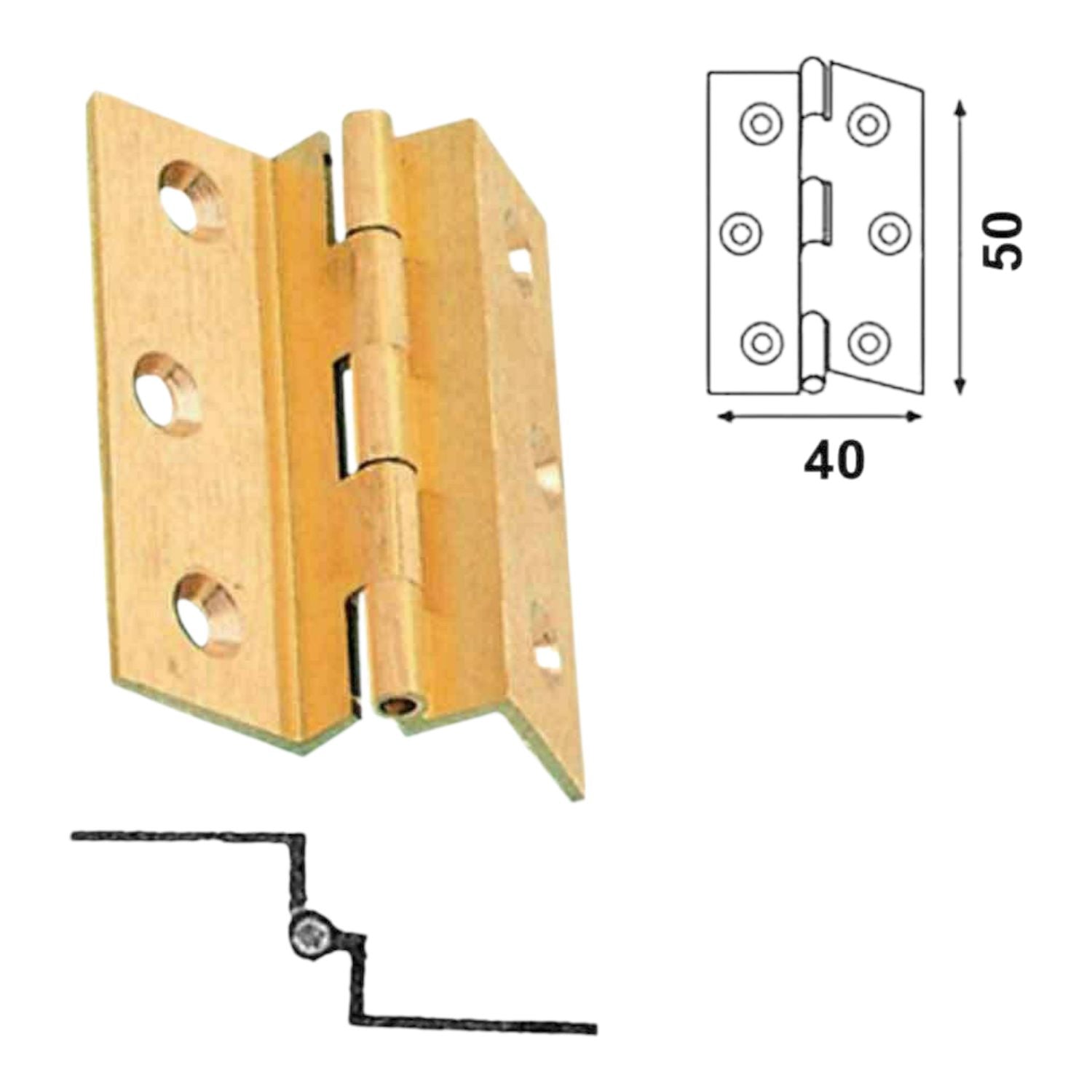 50

40