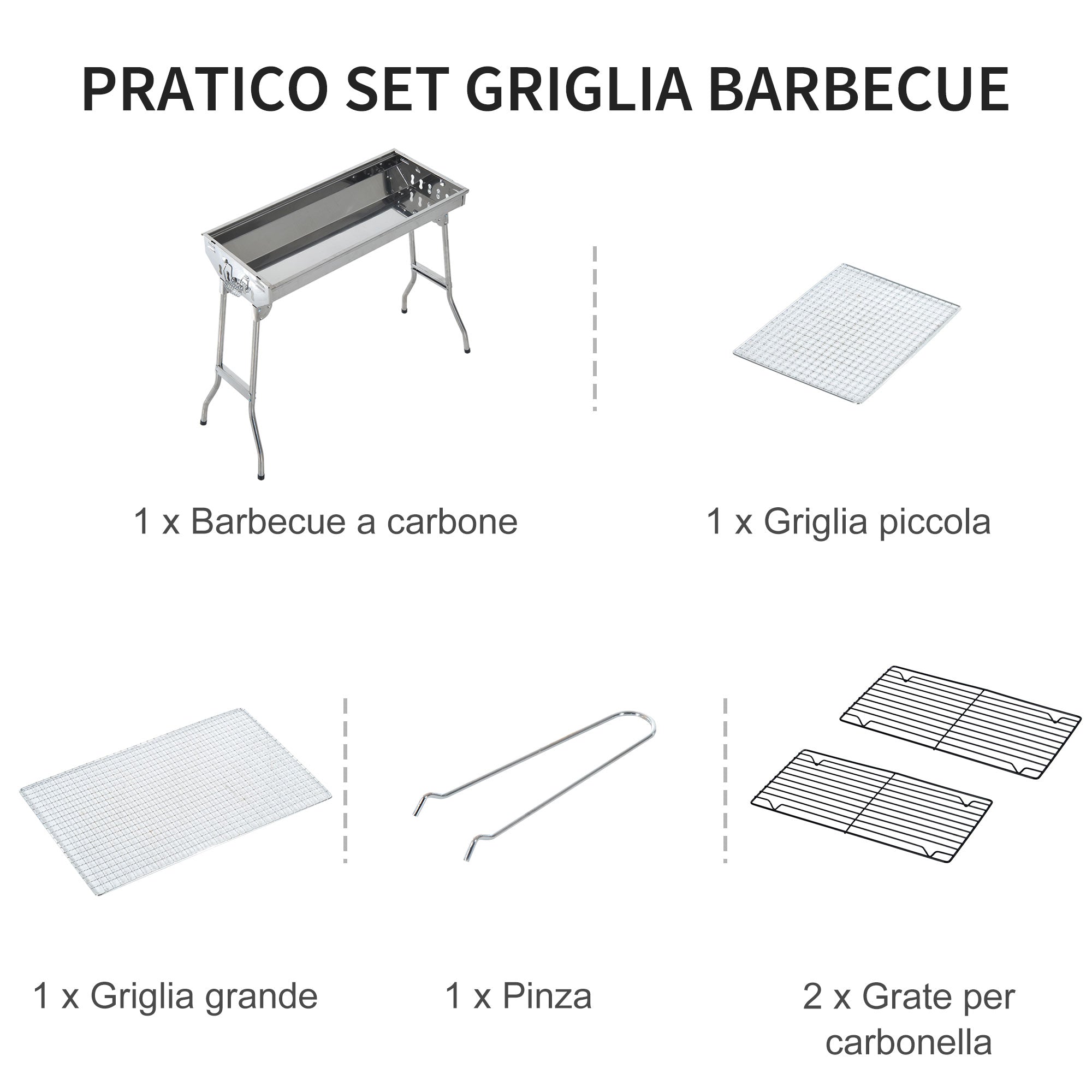 PRATICO SET GRIGLIA BARBECUE

1 x Barbecue a carbone

1 x Griglia piccola

1 x Griglia grande

1 x Pinza

2 x Grate per carbonella