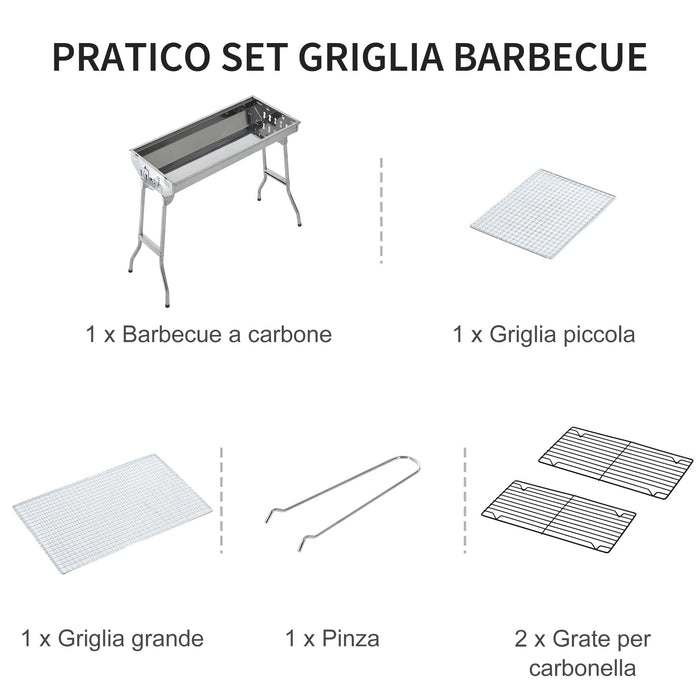 PRATICO SET GRIGLIA BARBECUE

1 x Barbecue a carbone

1 x Griglia piccola

1 x Griglia grande

1 x Pinza

2 x Grate per carbonella