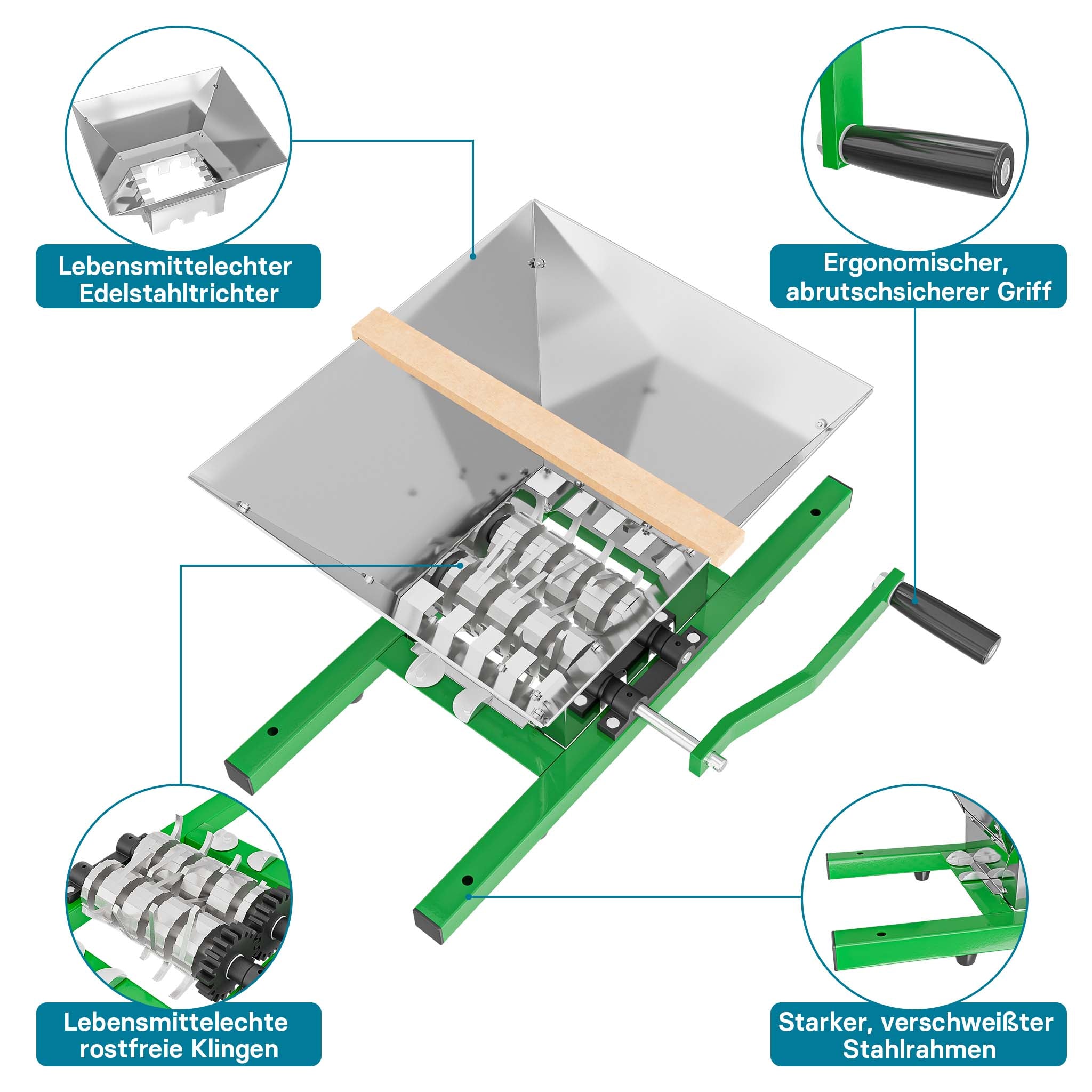 Lebensmittelechter Edelstahltrichter

Ergonomischer, abrutschsicherer Griff

Lebensmittelechte rostfreie Klingen

Starker, verschweißter Stahlrahmen