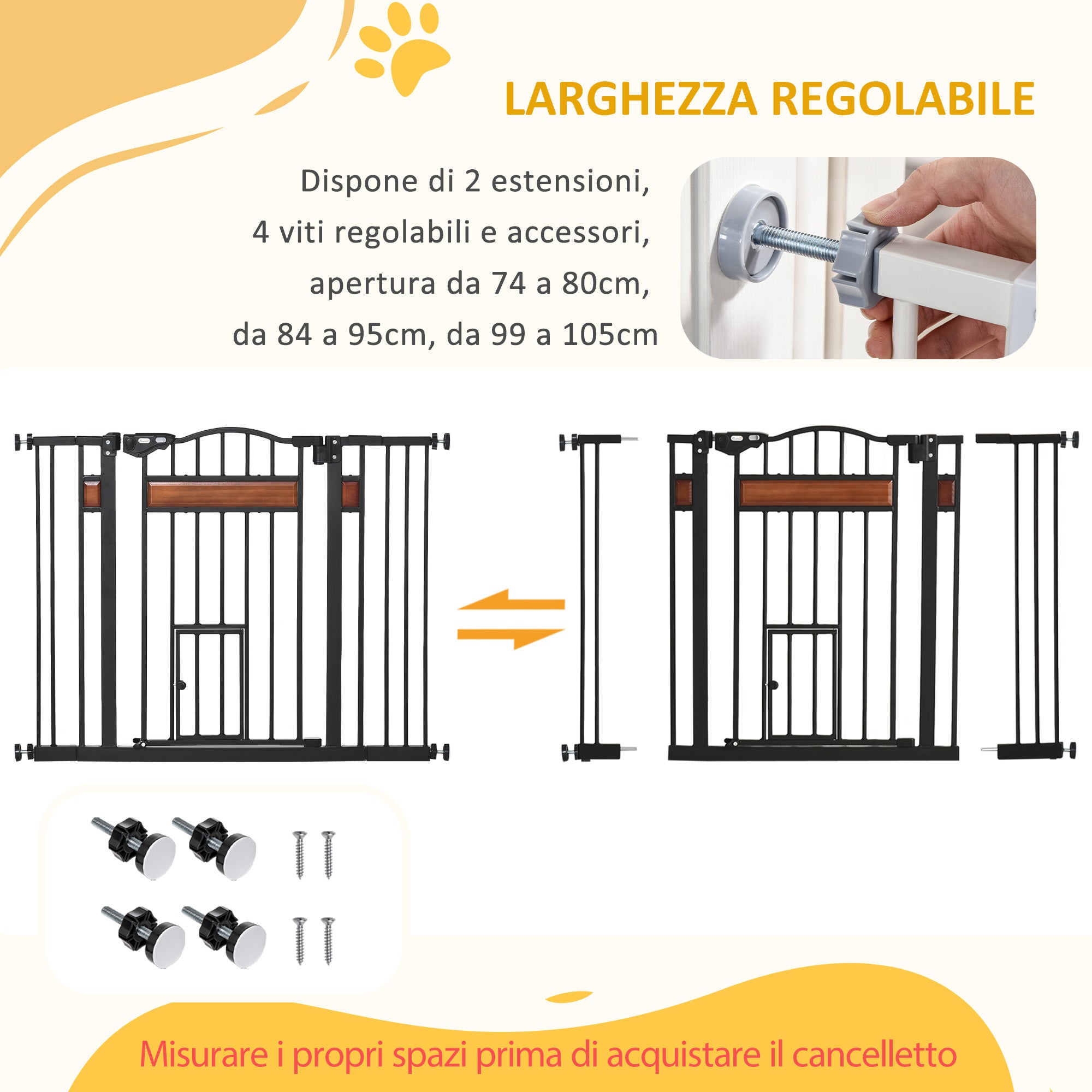 LARGHEZZA REGOLABILE

Dispone di 2 estensioni, 4 viti regolabili e accessori, apertura da 74 a 80cm, da 84 a 95cm, da 99 a 105cm

Misurare i propri spazi prima di acquistare il cancelletto