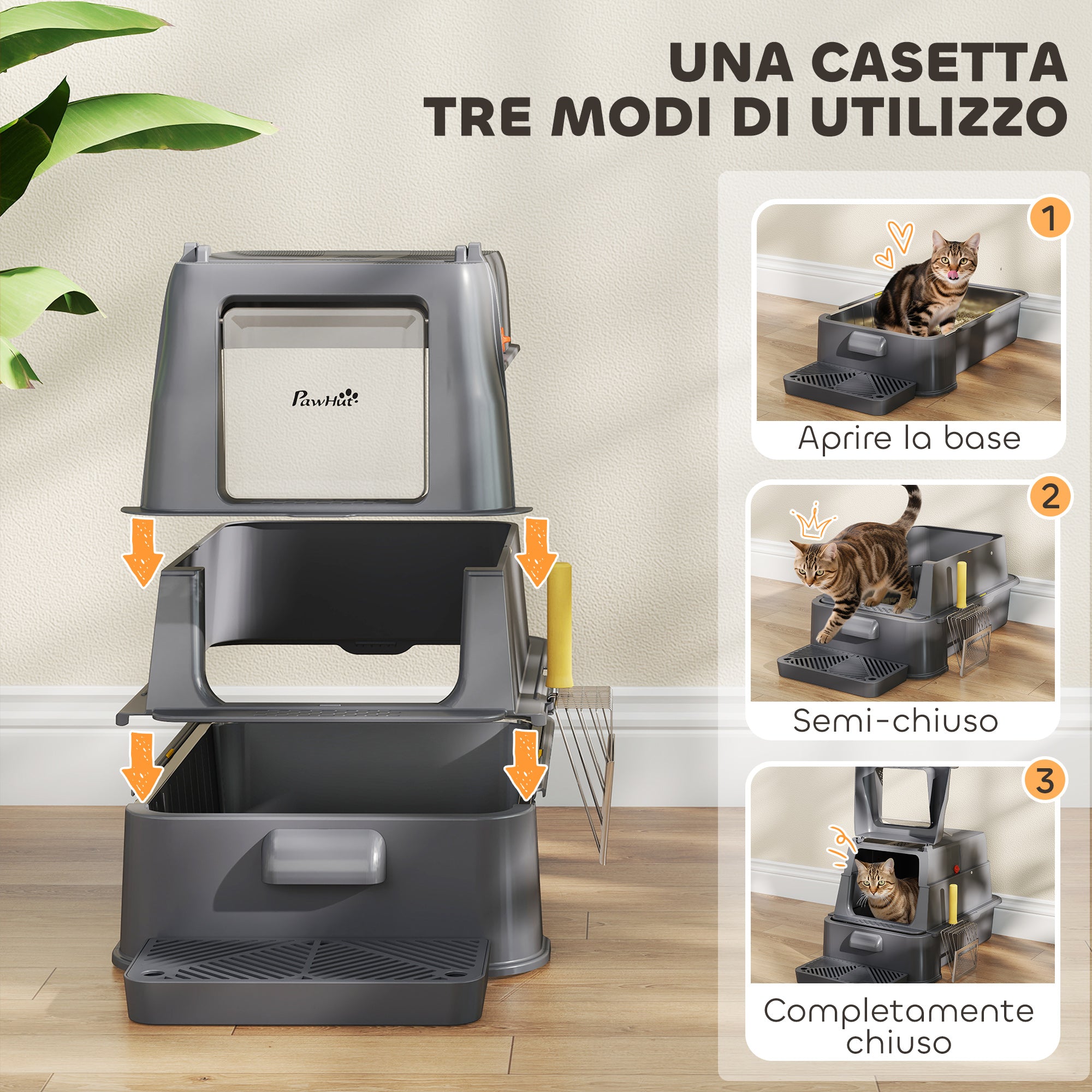 UNA CASETTA
TRE MODI DI UTILIZZO

PawHut

1
Aprire la base

2
Semi-chiuso

3
Completamente chiuso