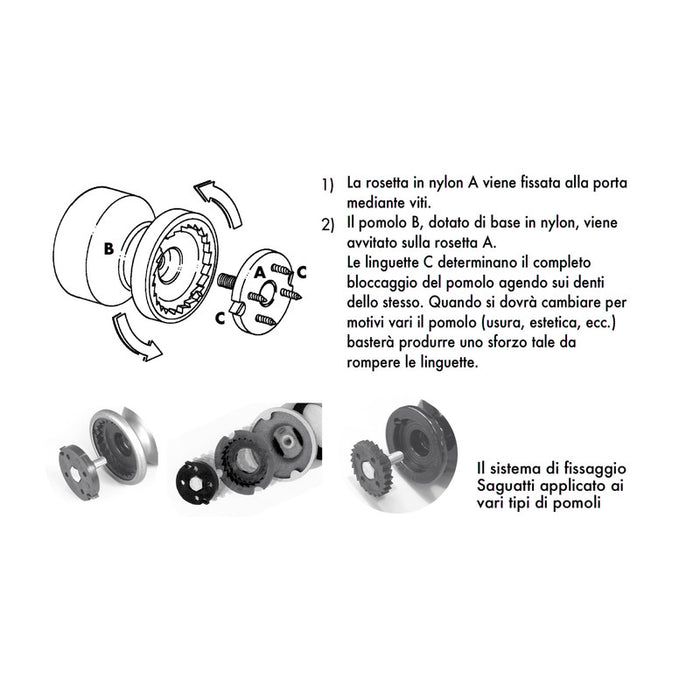 B

A

C

C

1) La rosetta in nylon A viene fissata alla porta mediante viti.

2) Il pomolo B, dotato di base in nylon, viene avvitato sulla rosetta A.
Le linguette C determinano il completo bloccaggio del pomolo agendo sui denti dello stesso. Quando si dovrà cambiare per motivi vari il pomolo (usura, estetica, ecc.) basterà produrre uno sforzo tale da rompere le linguette.

Il sistema di fissaggio Saguatti applicato ai vari tipi di pomoli