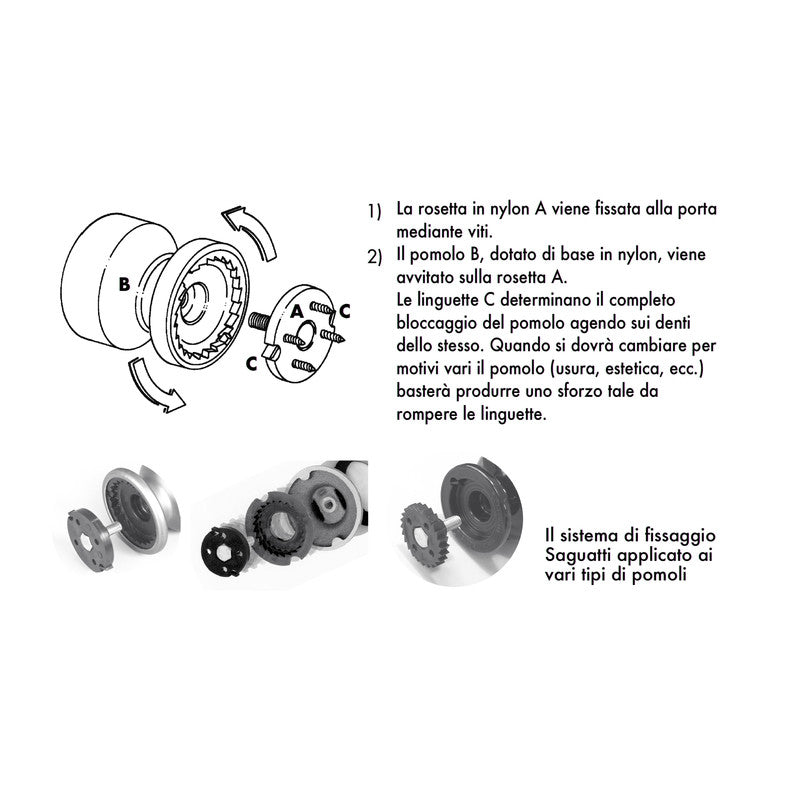 B

A

C

C

1) La rosetta in nylon A viene fissata alla porta mediante viti.

2) Il pomolo B, dotato di base in nylon, viene avvitato sulla rosetta A.
Le linguette C determinano il completo bloccaggio del pomolo agendo sui denti dello stesso. Quando si dovrà cambiare per motivi vari il pomolo (usura, estetica, ecc.) basterà produrre uno sforzo tale da rompere le linguette.

Il sistema di fissaggio Saguatti applicato ai vari tipi di pomoli