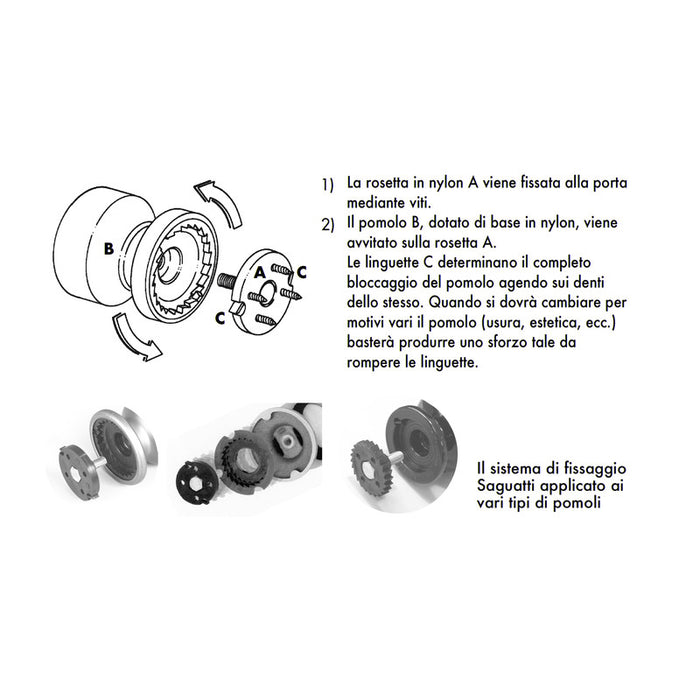 B

A

C

C

1) La rosetta in nylon A viene fissata alla porta mediante viti.

2) Il pomolo B, dotato di base in nylon, viene avvitato sulla rosetta A.
Le linguette C determinano il completo bloccaggio del pomolo agendo sui denti dello stesso. Quando si dovrà cambiare per motivi vari il pomolo (usura, estetica, ecc.) basterà produrre uno sforzo tale da rompere le linguette.

Il sistema di fissaggio Saguatti applicato ai vari tipi di pomoli