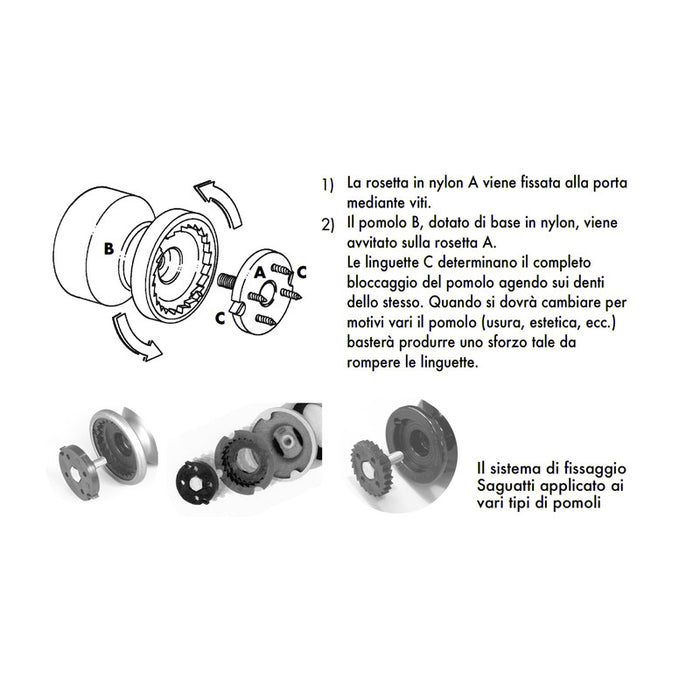 B

A

C

C

1) La rosetta in nylon A viene fissata alla porta mediante viti.

2) Il pomolo B, dotato di base in nylon, viene avvitato sulla rosetta A.
Le linguette C determinano il completo bloccaggio del pomolo agendo sui denti dello stesso. Quando si dovrà cambiare per motivi vari il pomolo (usura, estetica, ecc.) basterà produrre uno sforzo tale da rompere le linguette.

Il sistema di fissaggio Saguatti applicato ai vari tipi di pomoli