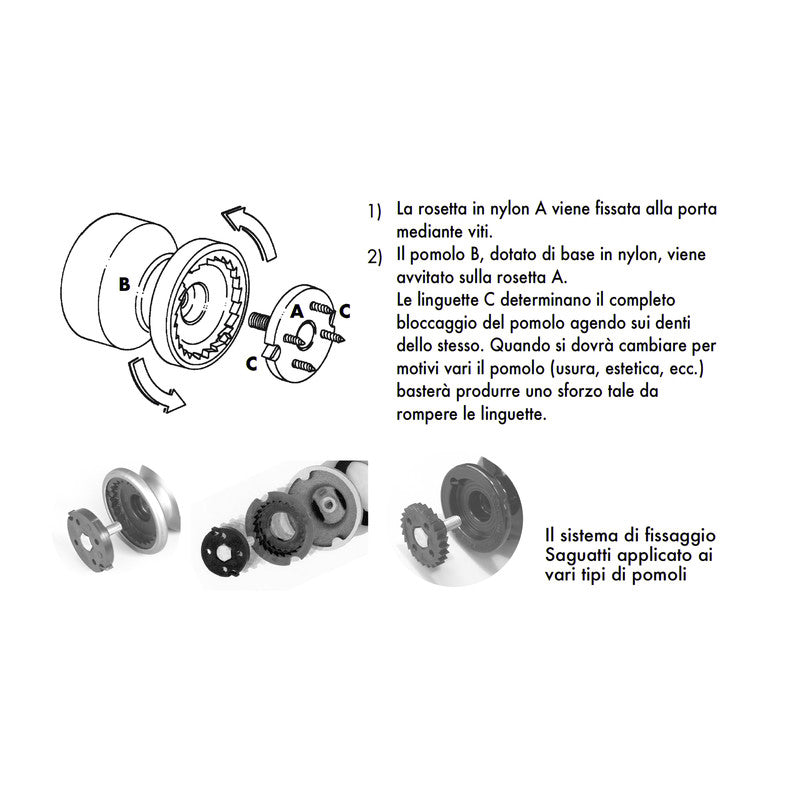 B

A

C

C

1) La rosetta in nylon A viene fissata alla porta mediante viti.

2) Il pomolo B, dotato di base in nylon, viene avvitato sulla rosetta A.
Le linguette C determinano il completo bloccaggio del pomolo agendo sui denti dello stesso. Quando si dovrà cambiare per motivi vari il pomolo (usura, estetica, ecc.) basterà produrre uno sforzo tale da rompere le linguette.

Il sistema di fissaggio Saguatti applicato ai vari tipi di pomoli