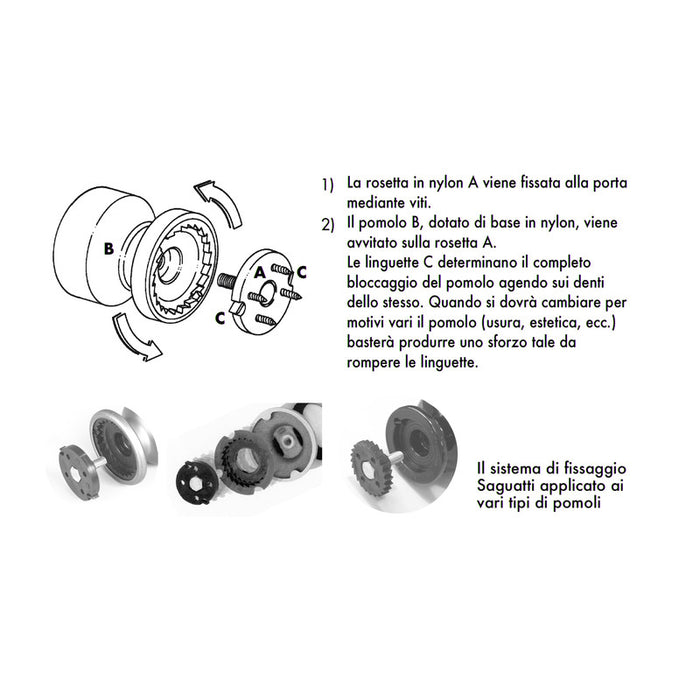 B

A

C

C

1) La rosetta in nylon A viene fissata alla porta mediante viti.

2) Il pomolo B, dotato di base in nylon, viene avvitato sulla rosetta A.
Le linguette C determinano il completo bloccaggio del pomolo agendo sui denti dello stesso. Quando si dovrà cambiare per motivi vari il pomolo (usura, estetica, ecc.) basterà produrre uno sforzo tale da rompere le linguette.

Il sistema di fissaggio Saguatti applicato ai vari tipi di pomoli