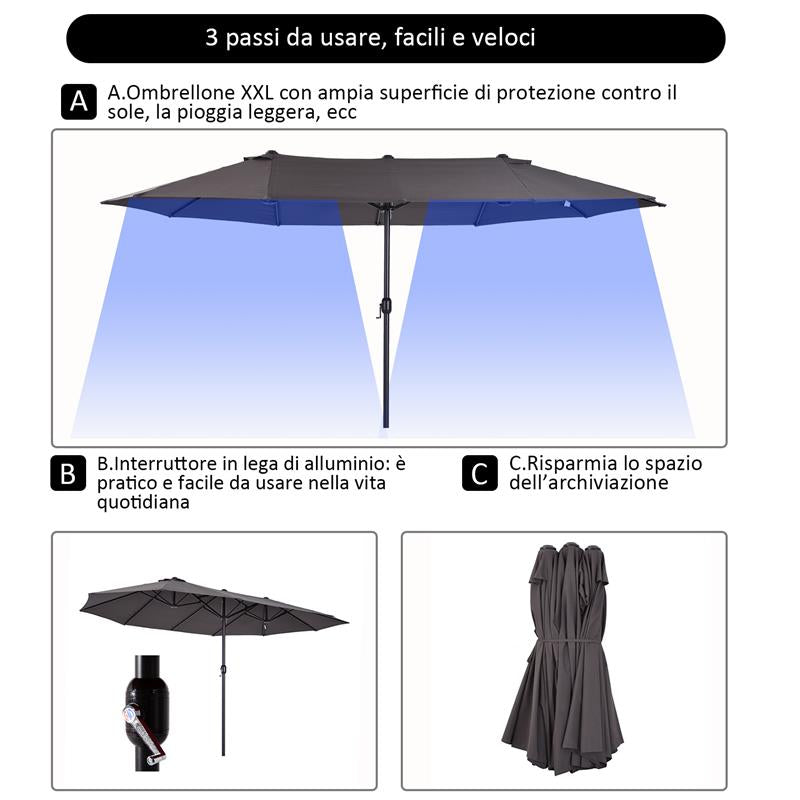 3 passi da usare, facili e veloci

A A.Ombrellone XXL con ampia superficie di protezione contro il sole, la pioggia leggera, ecc

B B.Interruttore in lega di alluminio: è pratico e facile da usare nella vita quotidiana

C C.Risparmia lo spazio dell'archiviazione