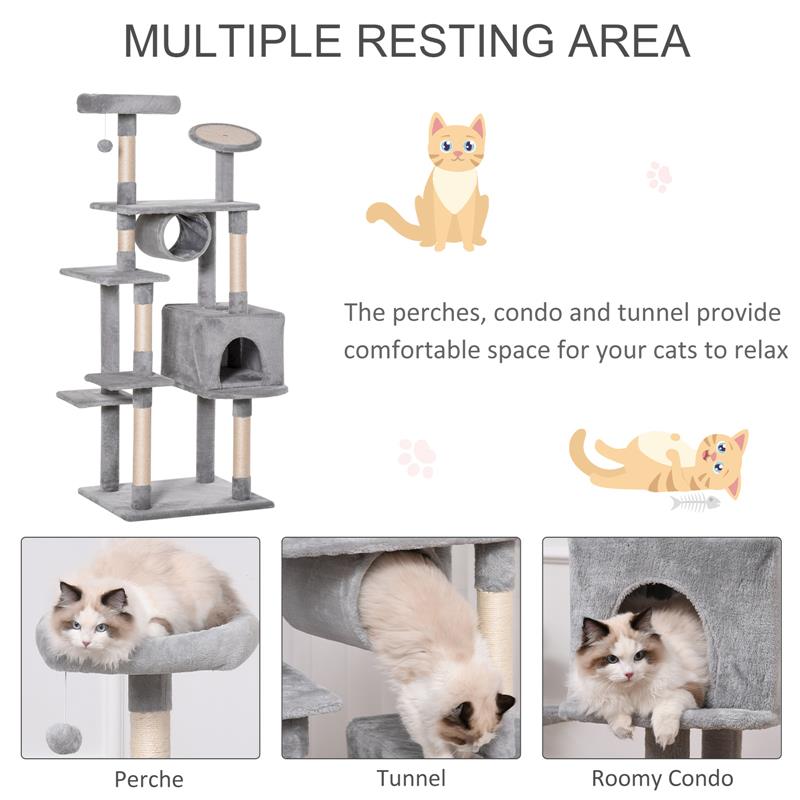 MULTIPLE RESTING AREA

The perches, condo and tunnel provide comfortable space for your cats to relax

Perche

Tunnel

Roomy Condo