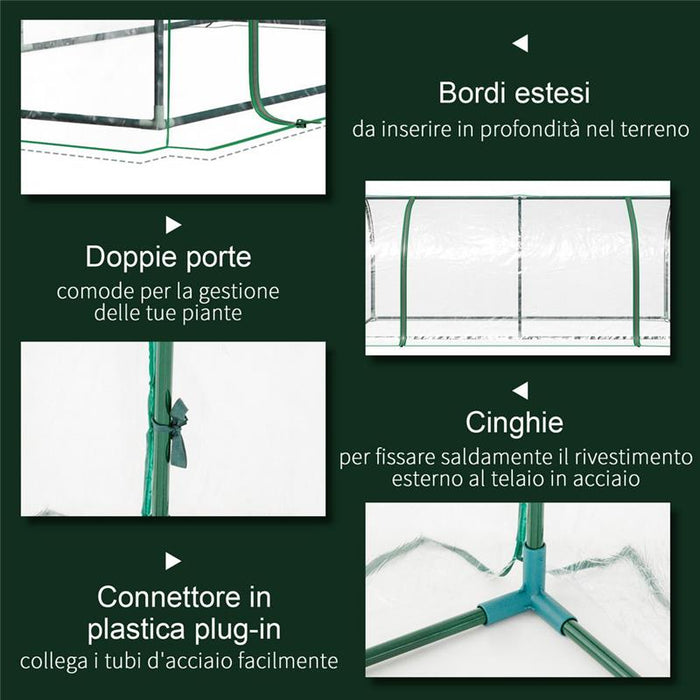 Bordi estesi
da inserire in profondità nel terreno

Doppie porte
comode per la gestione delle tue piante

Cinghie
per fissare saldamente il rivestimento esterno al telaio in acciaio

Connettore in plastica plug-in
collega i tubi d'acciaio facilmente