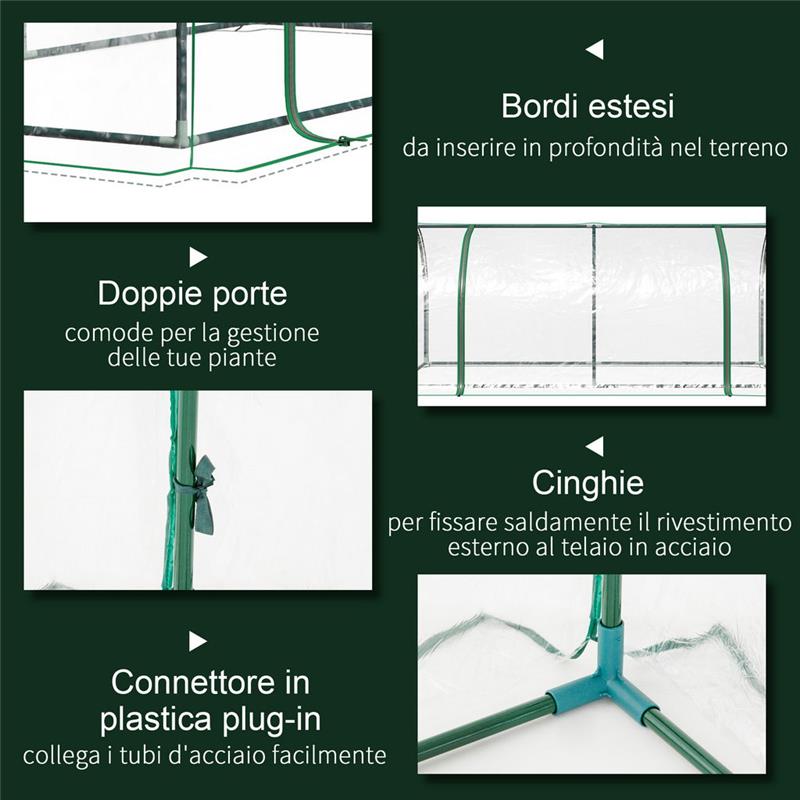 Bordi estesi
da inserire in profondità nel terreno

Doppie porte
comode per la gestione delle tue piante

Cinghie
per fissare saldamente il rivestimento esterno al telaio in acciaio

Connettore in plastica plug-in
collega i tubi d'acciaio facilmente