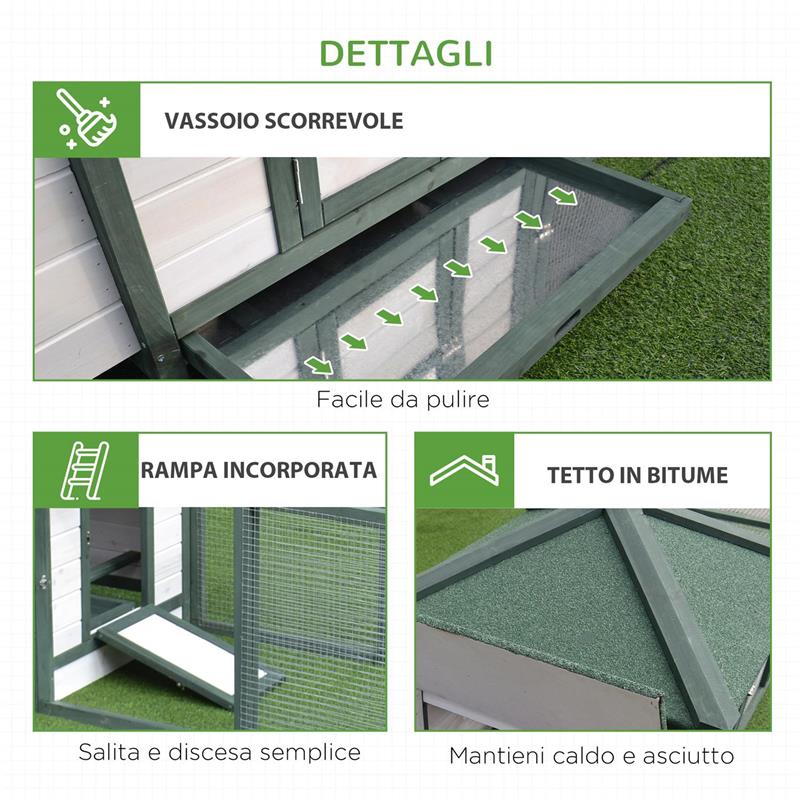 DETTAGLI

VASSOIO SCORREVOLE

Facile da pulire

RAMPA INCORPORATA

Salita e discesa semplice

TETTO IN BITUME

Mantieni caldo e asciutto