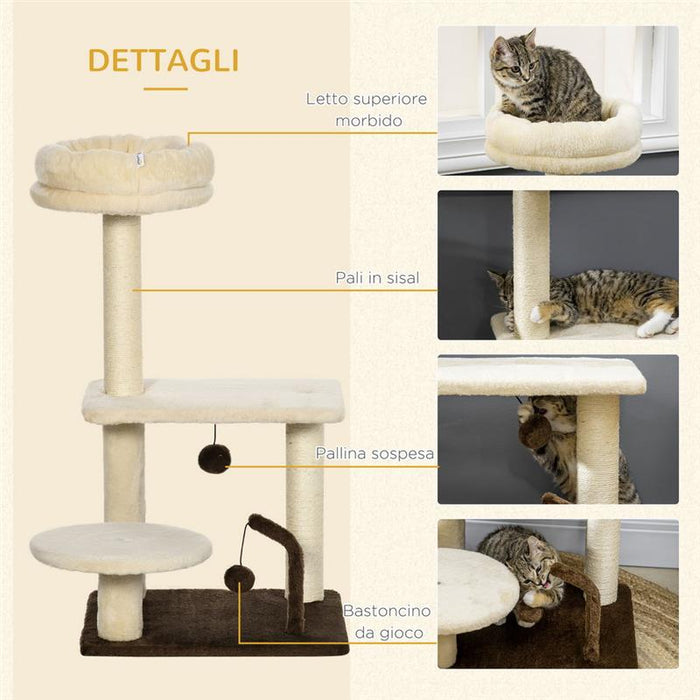 DETTAGLI

Letto superiore morbido

Pali in sisal

Pallina sospesa

Bastoncino da gioco