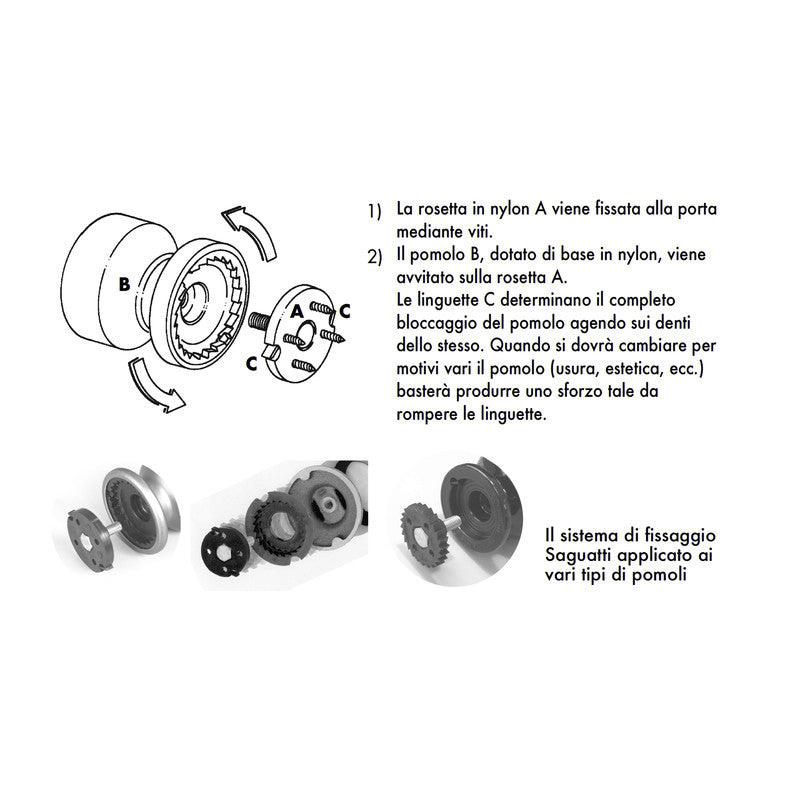 B

A

C

C

1) La rosetta in nylon A viene fissata alla porta mediante viti.

2) Il pomolo B, dotato di base in nylon, viene avvitato sulla rosetta A.
Le linguette C determinano il completo bloccaggio del pomolo agendo sui denti dello stesso. Quando si dovrà cambiare per motivi vari il pomolo (usura, estetica, ecc.) basterà produrre uno sforzo tale da rompere le linguette.

Il sistema di fissaggio Saguatti applicato ai vari tipi di pomoli