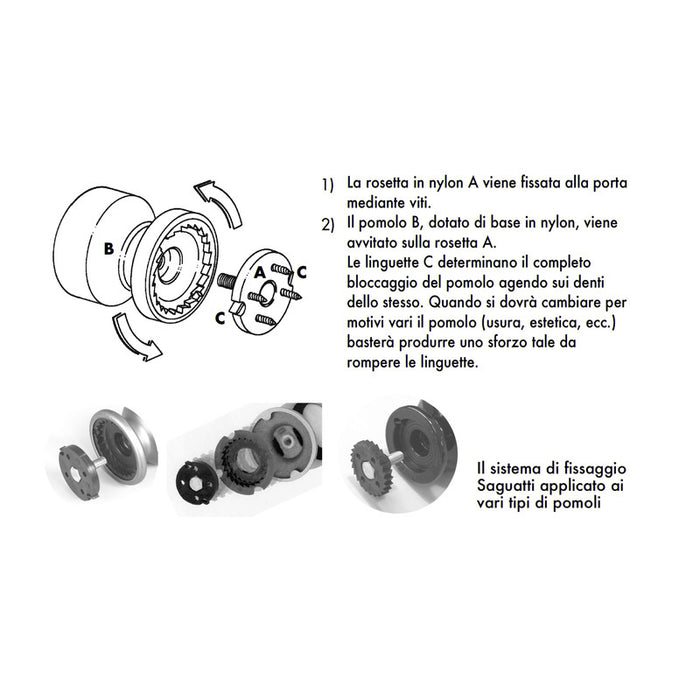 B

A

C

C

1) La rosetta in nylon A viene fissata alla porta mediante viti.

2) Il pomolo B, dotato di base in nylon, viene avvitato sulla rosetta A.
Le linguette C determinano il completo bloccaggio del pomolo agendo sui denti dello stesso. Quando si dovrà cambiare per motivi vari il pomolo (usura, estetica, ecc.) basterà produrre uno sforzo tale da rompere le linguette.

Il sistema di fissaggio Saguatti applicato ai vari tipi di pomoli