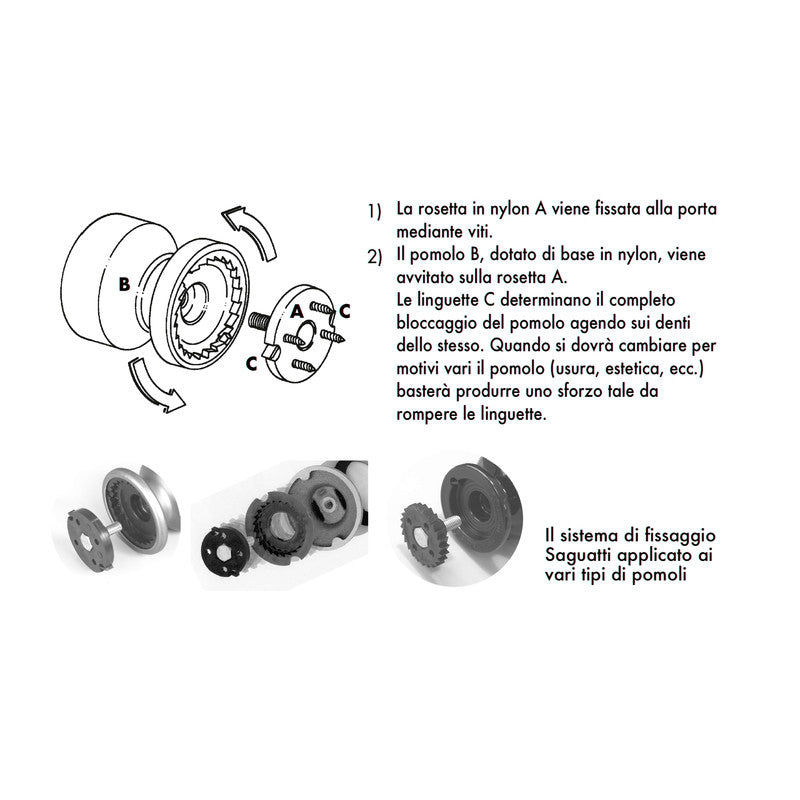 B

A

C

C

1) La rosetta in nylon A viene fissata alla porta mediante viti.

2) Il pomolo B, dotato di base in nylon, viene avvitato sulla rosetta A.
Le linguette C determinano il completo bloccaggio del pomolo agendo sui denti dello stesso. Quando si dovrà cambiare per motivi vari il pomolo (usura, estetica, ecc.) basterà produrre uno sforzo tale da rompere le linguette.

Il sistema di fissaggio Saguatti applicato ai vari tipi di pomoli