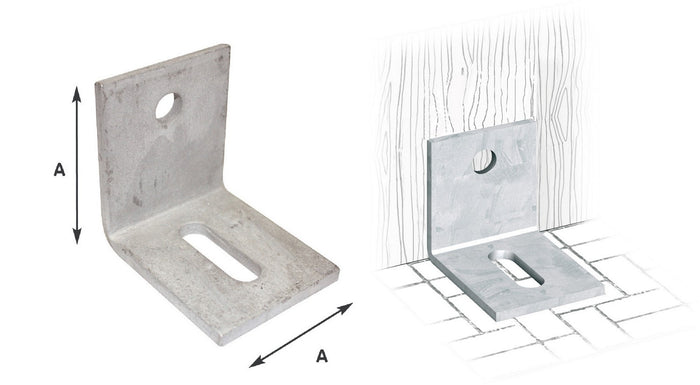 A

A