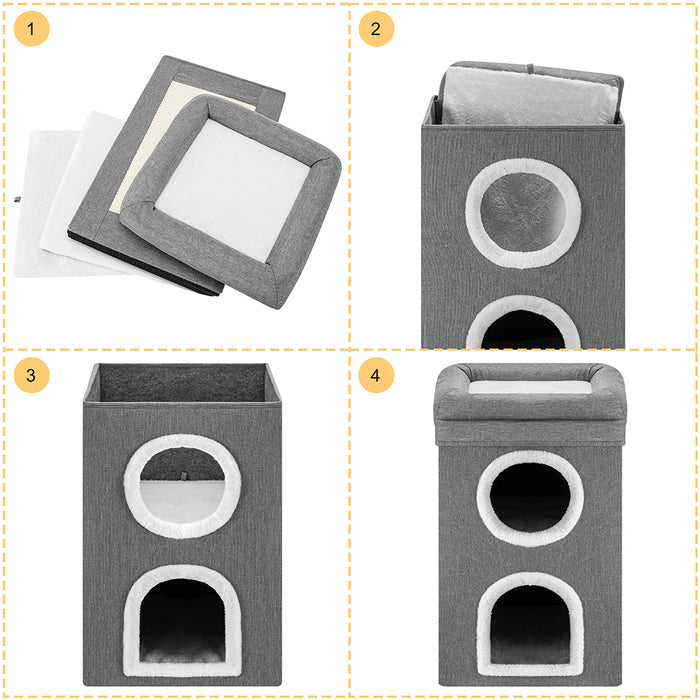 1

2

3

4