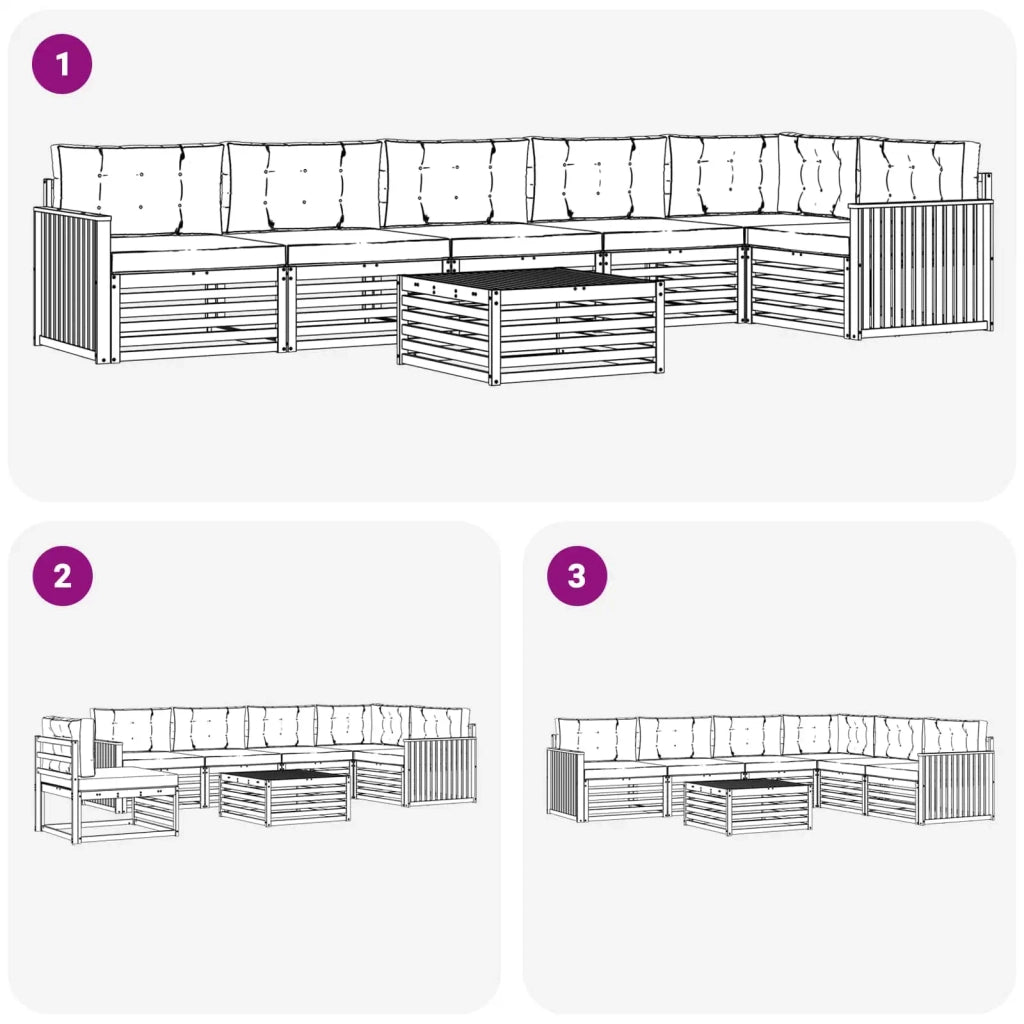 1

2

3