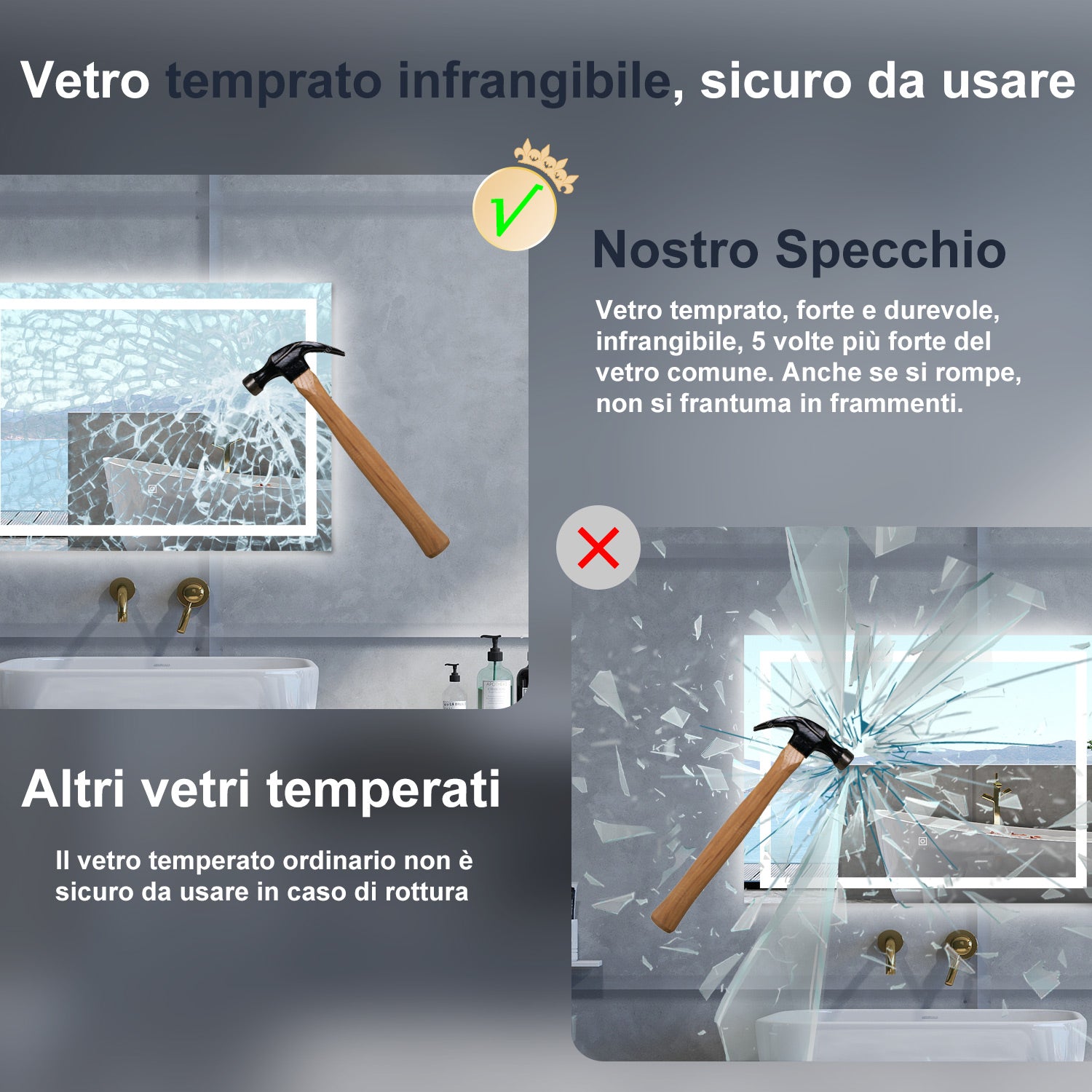 Vetro temprato infrangibile, sicuro da usare

Nostro Specchio

Vetro temprato, forte e durevole, infrangibile, 5 volte più forte del vetro comune. Anche se si rompe, non si frantuma in frammenti.

Altri vetri temperati

Il vetro temperato ordinario non è sicuro da usare in caso di rottura