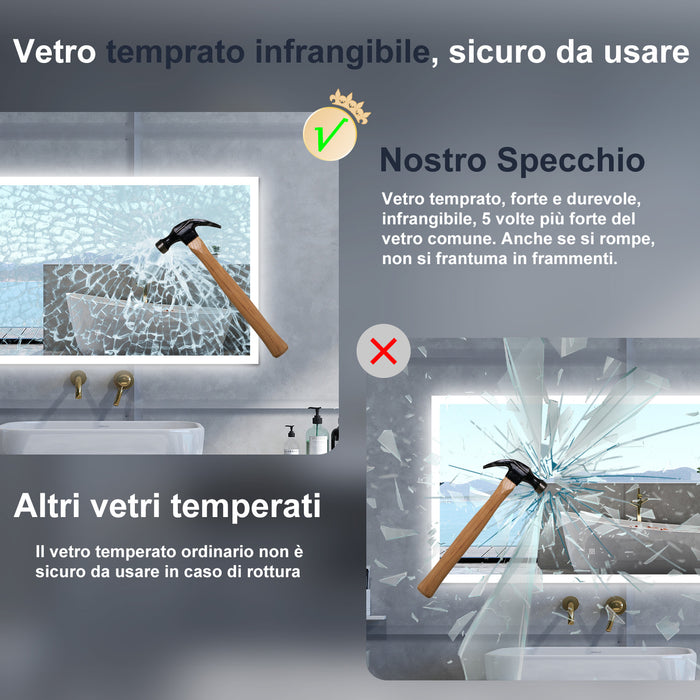 Vetro temprato infrangibile, sicuro da usare

Nostro Specchio

Vetro temprato, forte e durevole, infrangibile, 5 volte più forte del vetro comune. Anche se si rompe, non si frantuma in frammenti.

Altri vetri temperati

Il vetro temperato ordinario non è sicuro da usare in caso di rottura