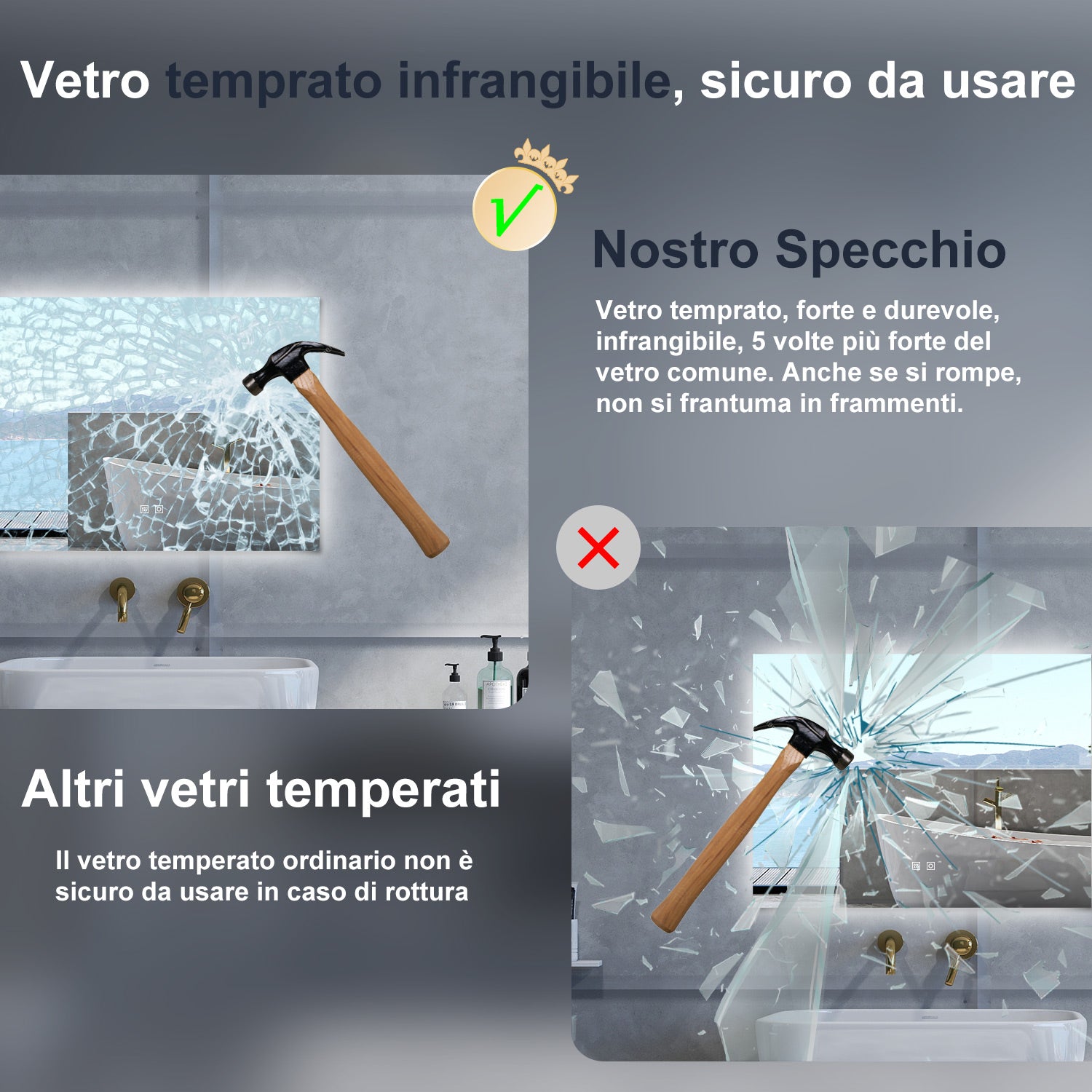 Vetro temprato infrangibile, sicuro da usare

Nostro Specchio

Vetro temprato, forte e durevole, infrangibile, 5 volte più forte del vetro comune. Anche se si rompe, non si frantuma in frammenti.

Altri vetri temperati

Il vetro temperato ordinario non è sicuro da usare in caso di rottura