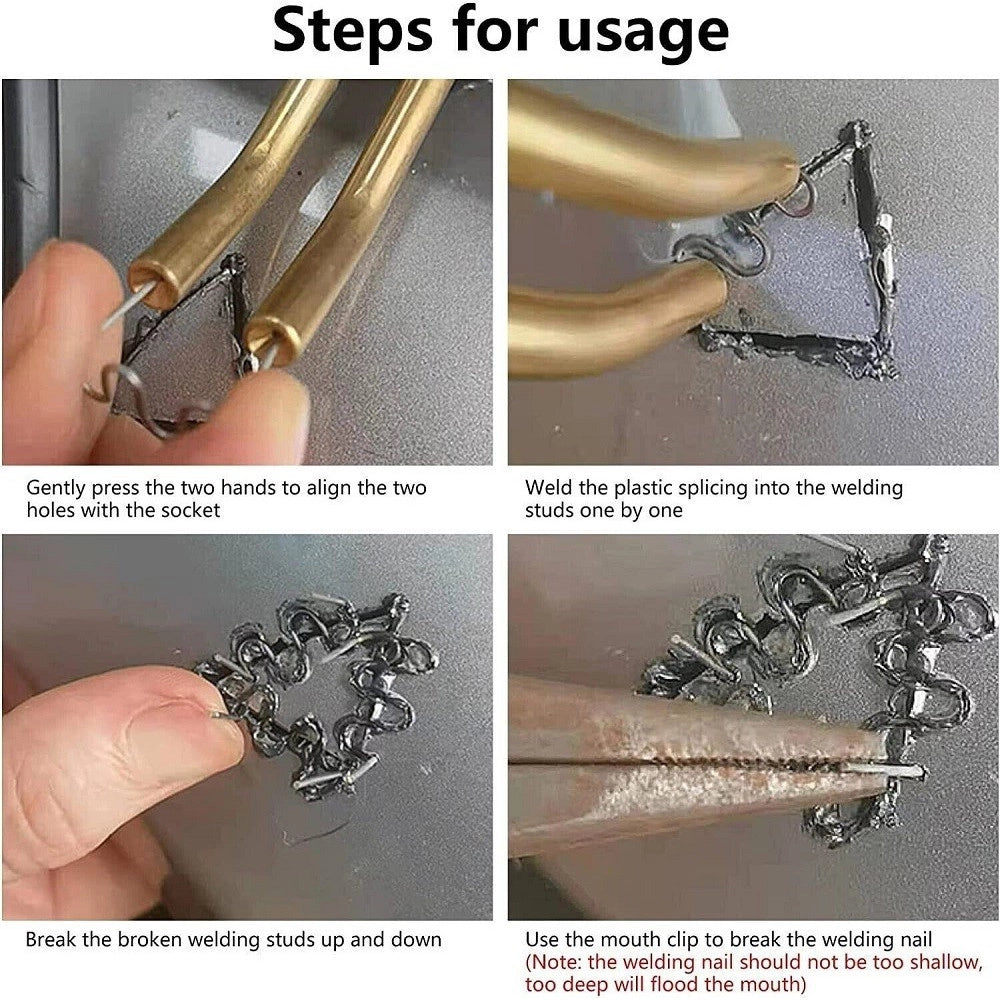 Steps for usage

Gently press the two hands to align the two holes with the socket

Weld the plastic splicing into the welding studs one by one

Break the broken welding studs up and down

Use the mouth clip to break the welding nail (Note: the welding nail should not be too shallow, too deep will flood the mouth)