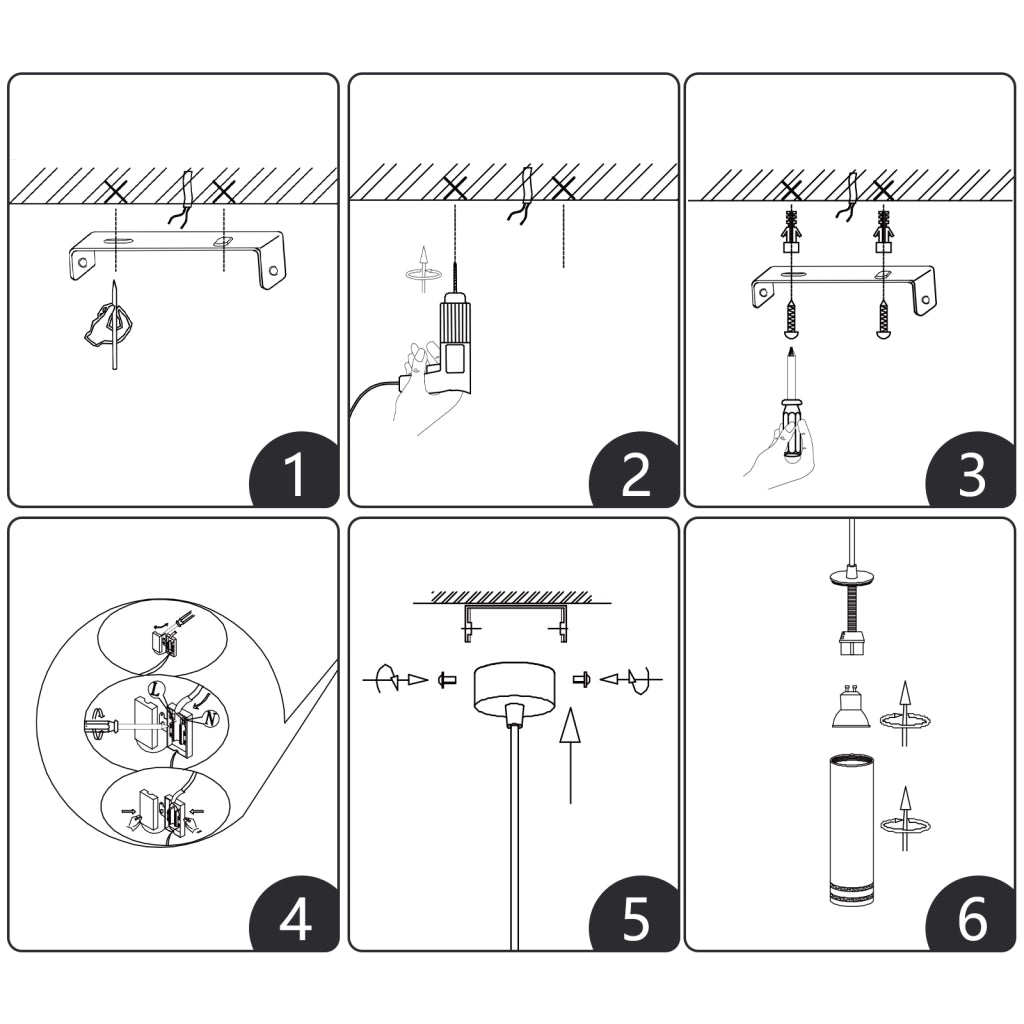 1

2

3

L

N

4

5

6