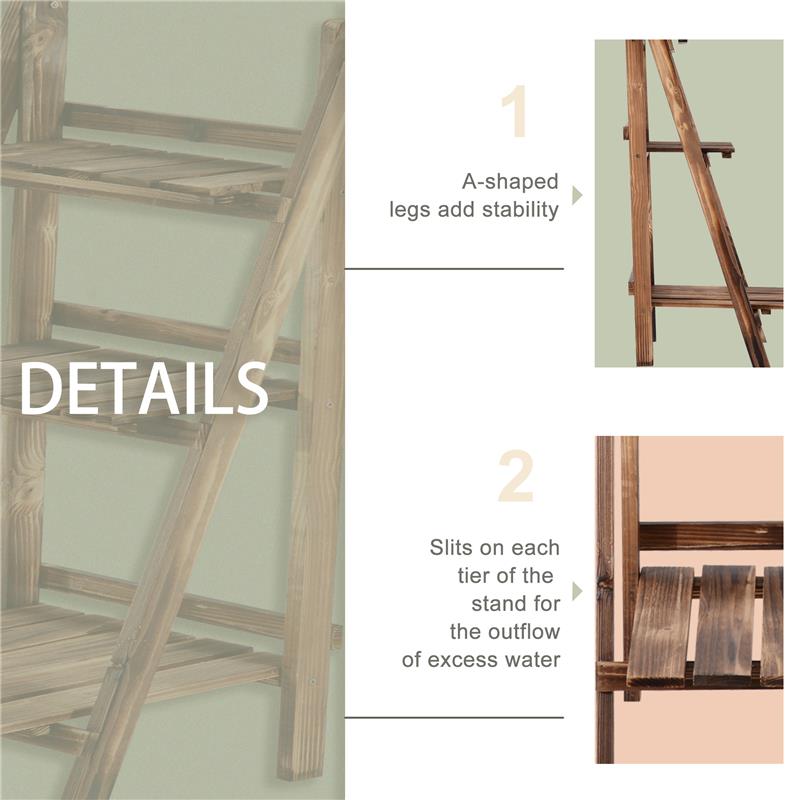 DETAILS

1

A-shaped legs add stability

2

Slits on each tier of the stand for the outflow of excess water