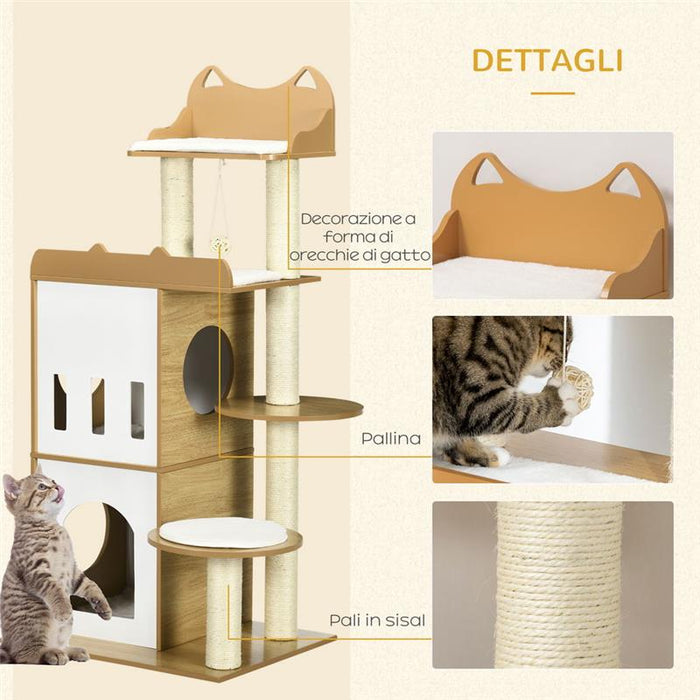 DETTAGLI

Decorazione a forma di orecchie di gatto

Pallina

Pali in sisal