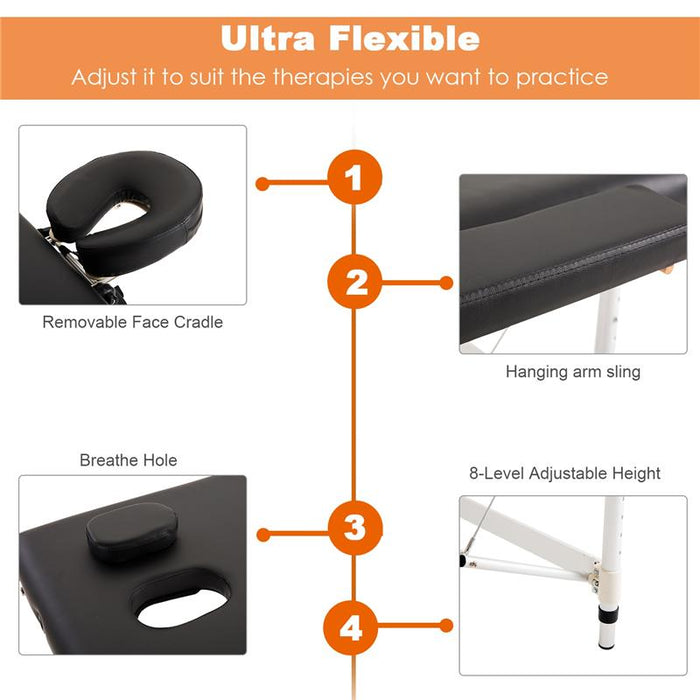 Ultra Flexible
Adjust it to suit the therapies you want to practice

1

Removable Face Cradle

2

Hanging arm sling

Breathe Hole

3

8-Level Adjustable Height

4