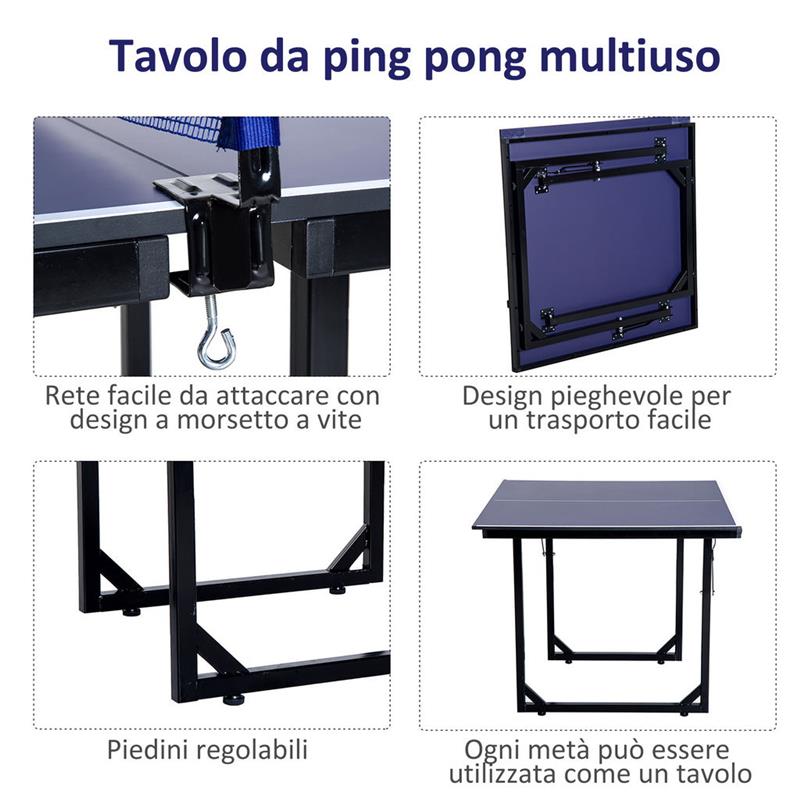 Tavolo da ping pong multiuso

Rete facile da attaccare con design a morsetto a vite

Design pieghevole per un trasporto facile

Piedini regolabili

Ogni metà può essere utilizzata come un tavolo