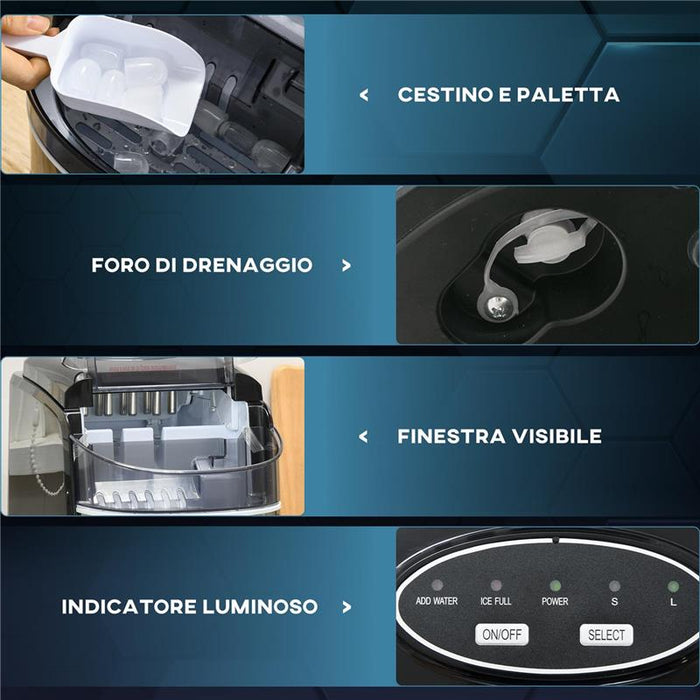 < CESTINO E PALETTA

FORO DI DRENAGGIO >

< FINESTRA VISIBILE

INDICATORE LUMINOSO >

ADD WATER ICE FULL POWER S L

ON/OFF SELECT