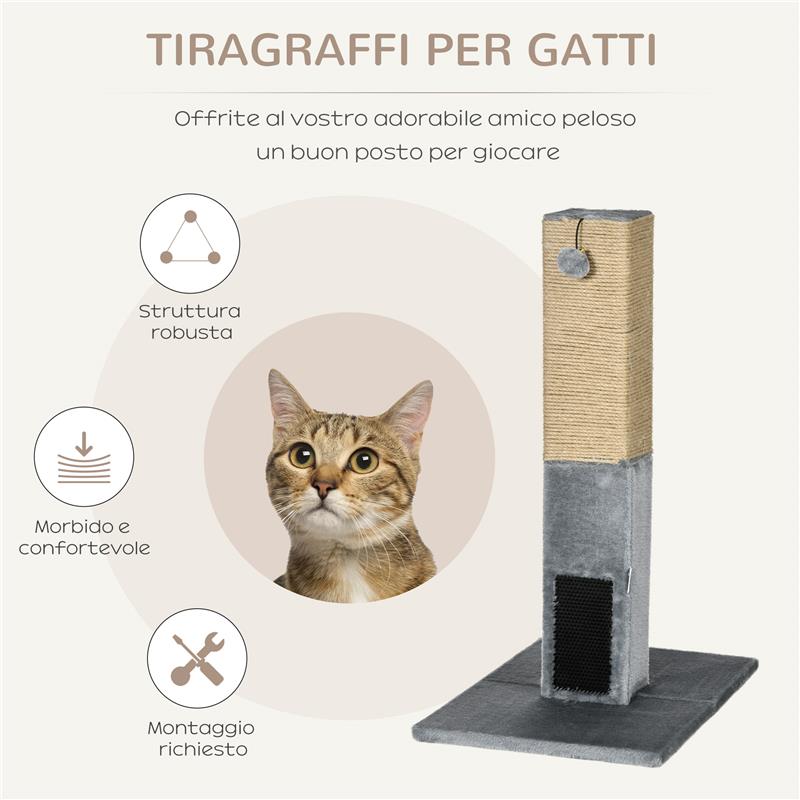 TIRAGRAFFI PER GATTI

Offrite al vostro adorabile amico peloso un buon posto per giocare

Struttura robusta

Morbido e confortevole

Montaggio richiesto