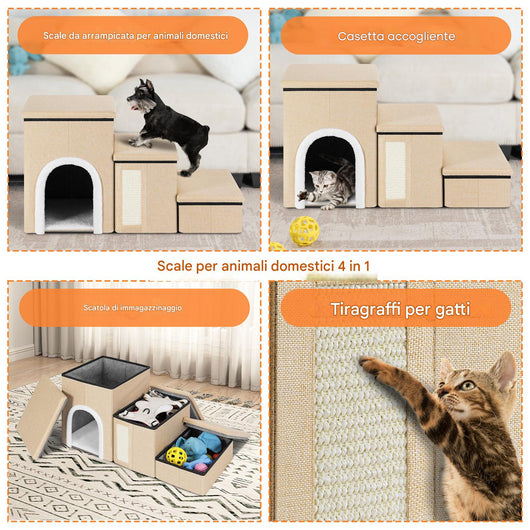 Scale da arrampicata per animali domestici

Casetta accogliente

Scale per animali domestici 4 in 1

Scatola di immagazzinaggio

Tiragraffi per gatti