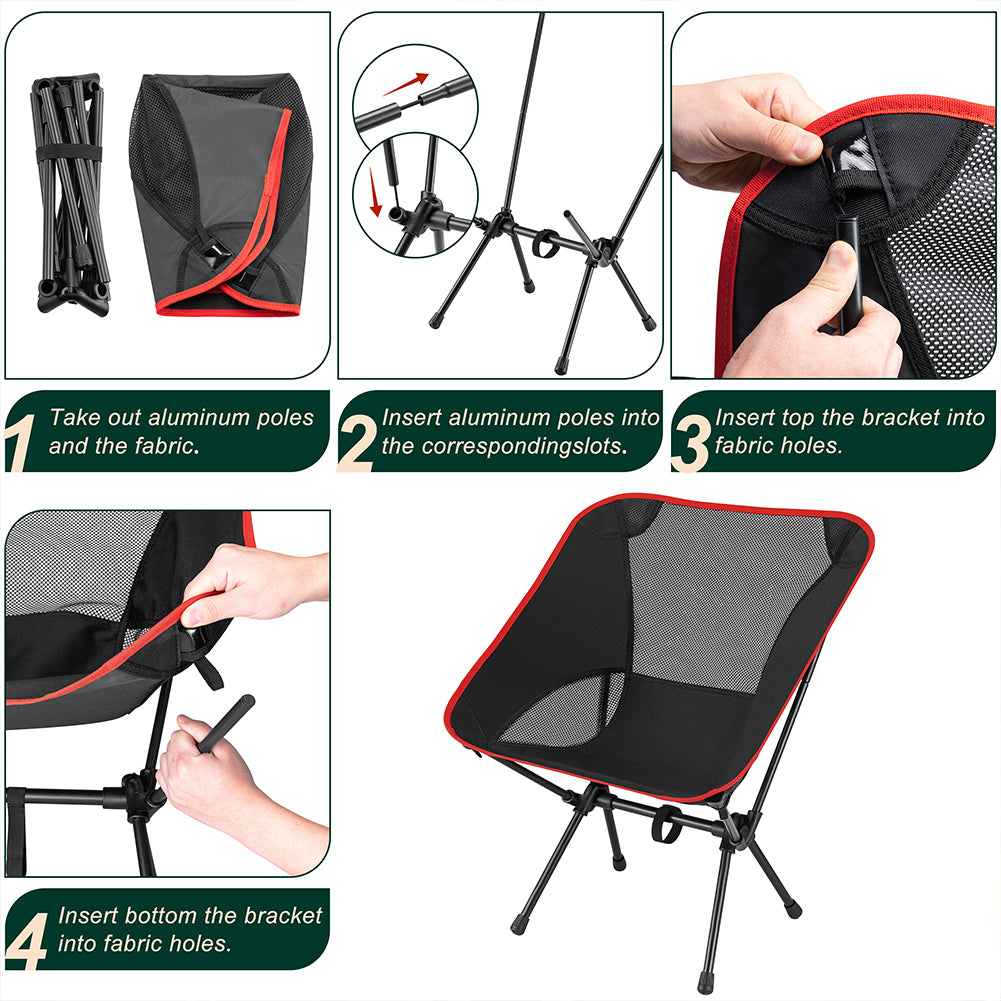 1 Take out aluminum poles and the fabric.

2 Insert aluminum poles into the correspondingslots.

3 Insert top the bracket into fabric holes.

4 Insert bottom the bracket into fabric holes.