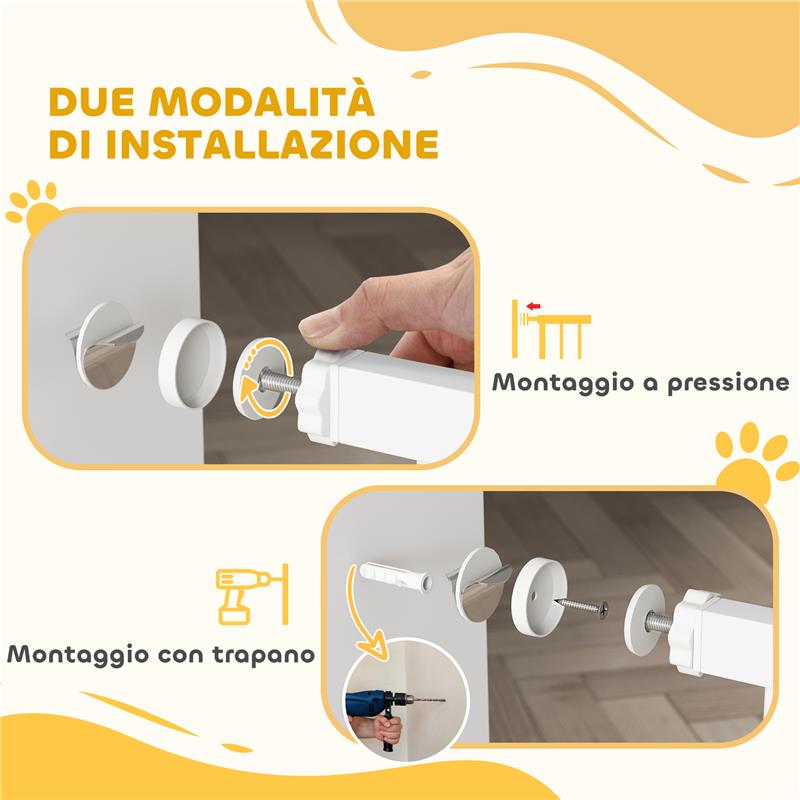 DUE MODALITÀ DI INSTALLAZIONE

Montaggio a pressione

Montaggio con trapano