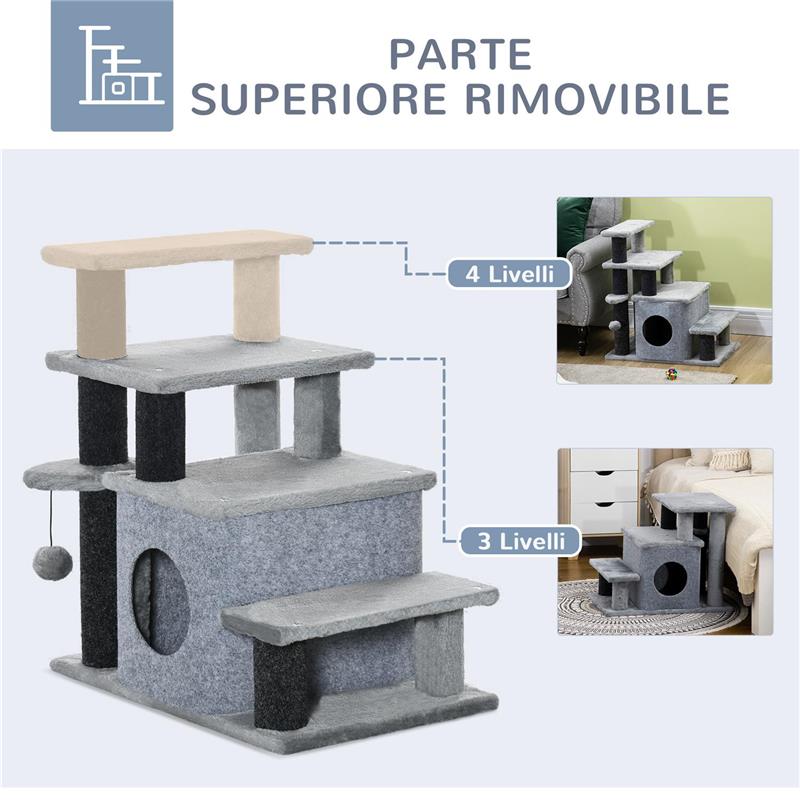 PARTE
SUPERIORE RIMOVIBILE

4 Livelli

3 Livelli