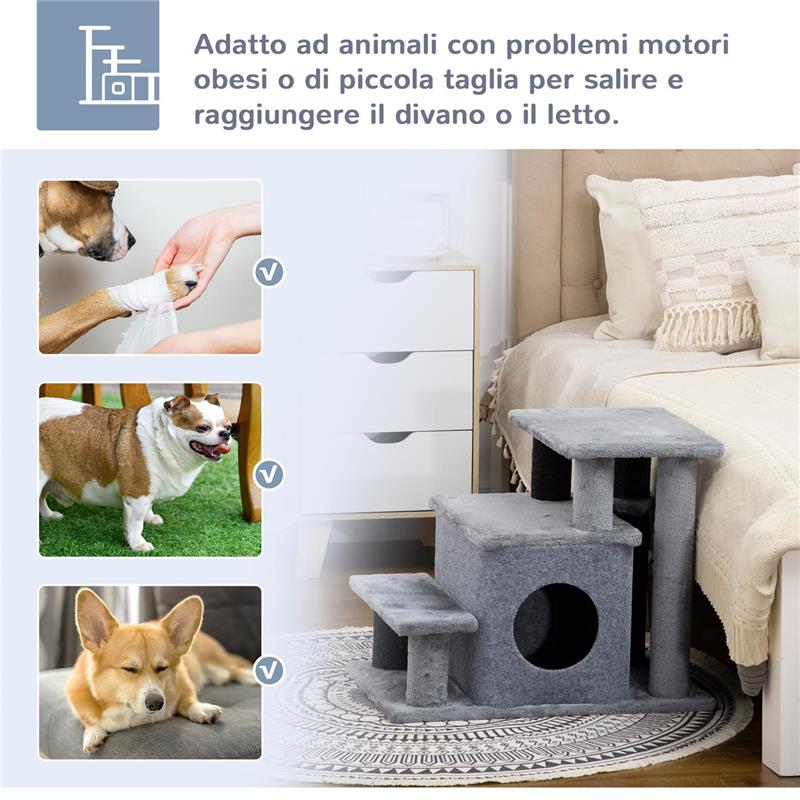 Adatto ad animali con problemi motori obesi o di piccola taglia per salire e raggiungere il divano o il letto.