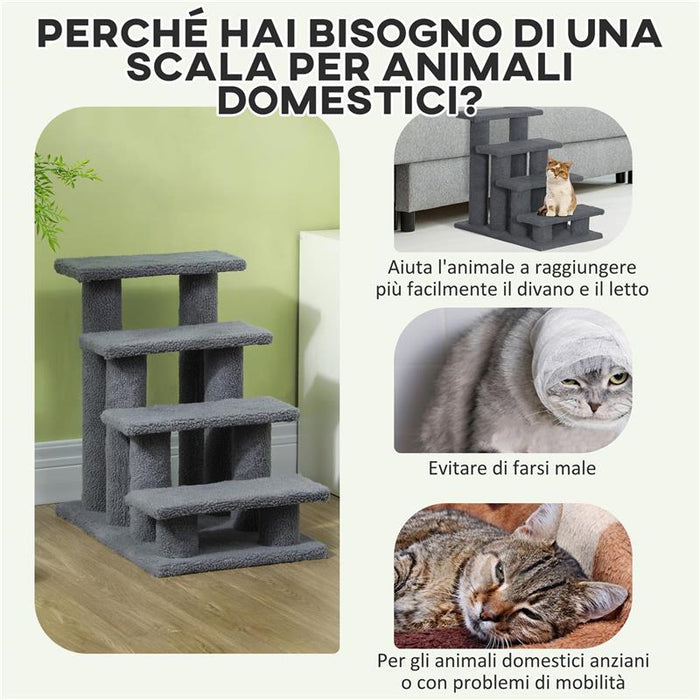 PERCHÉ HAI BISOGNO DI UNA SCALA PER ANIMALI DOMESTICI?

Aiuta l'animale a raggiungere più facilmente il divano e il letto

Evitare di farsi male

Per gli animali domestici anziani o con problemi di mobilità