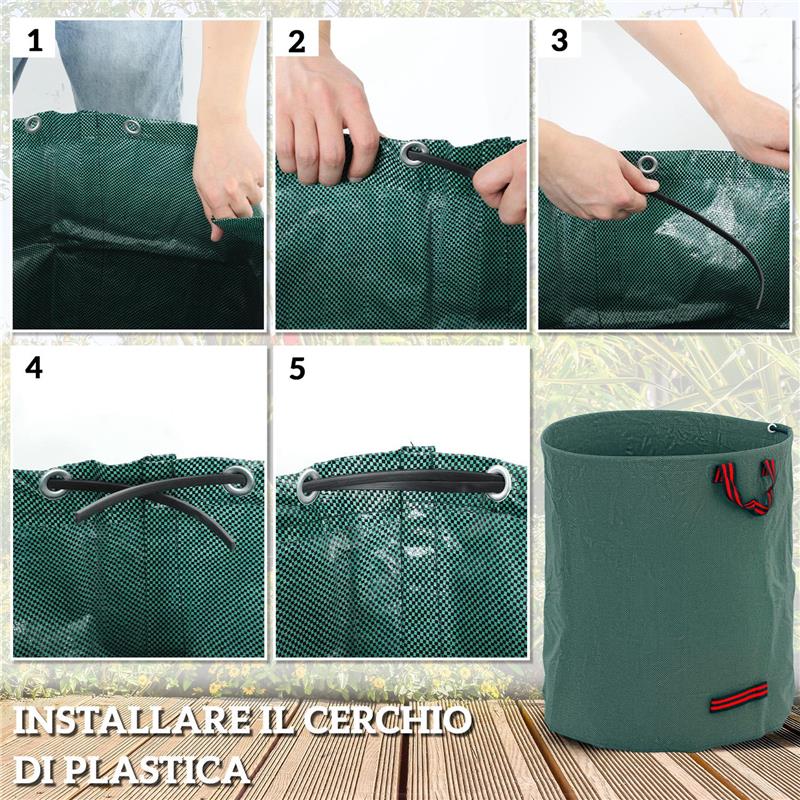 1

2

3

4

5

INSTALLARE IL CERCHIO DI PLASTICA