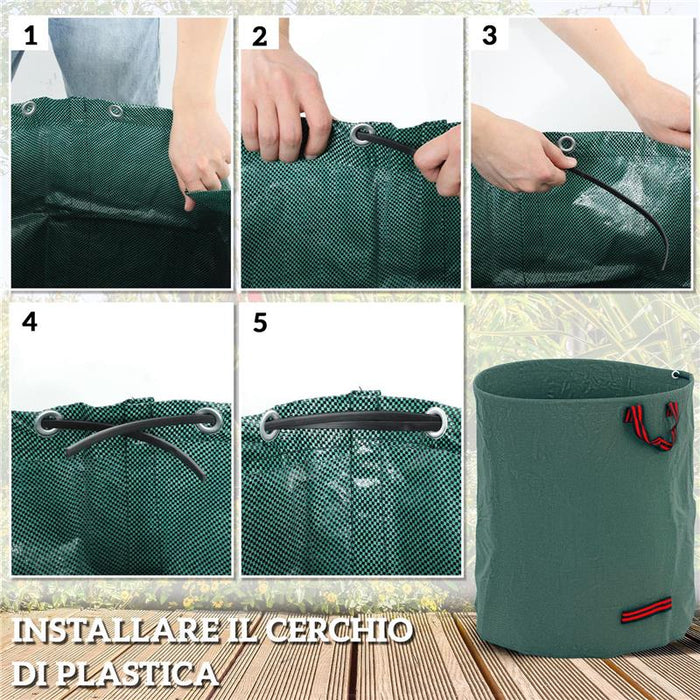 1

2

3

4

5

INSTALLARE IL CERCHIO DI PLASTICA