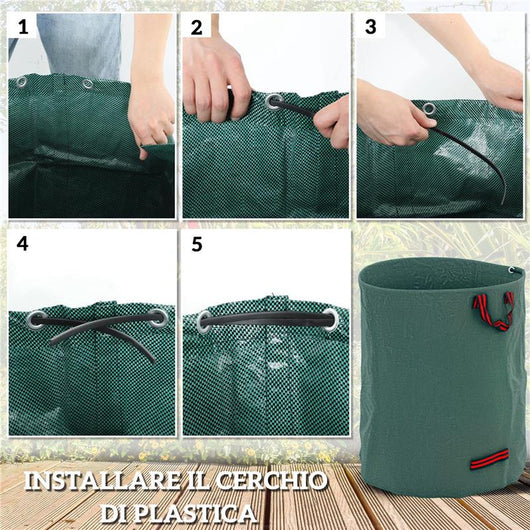 1

2

3

4

5

INSTALLARE IL CERCHIO DI PLASTICA