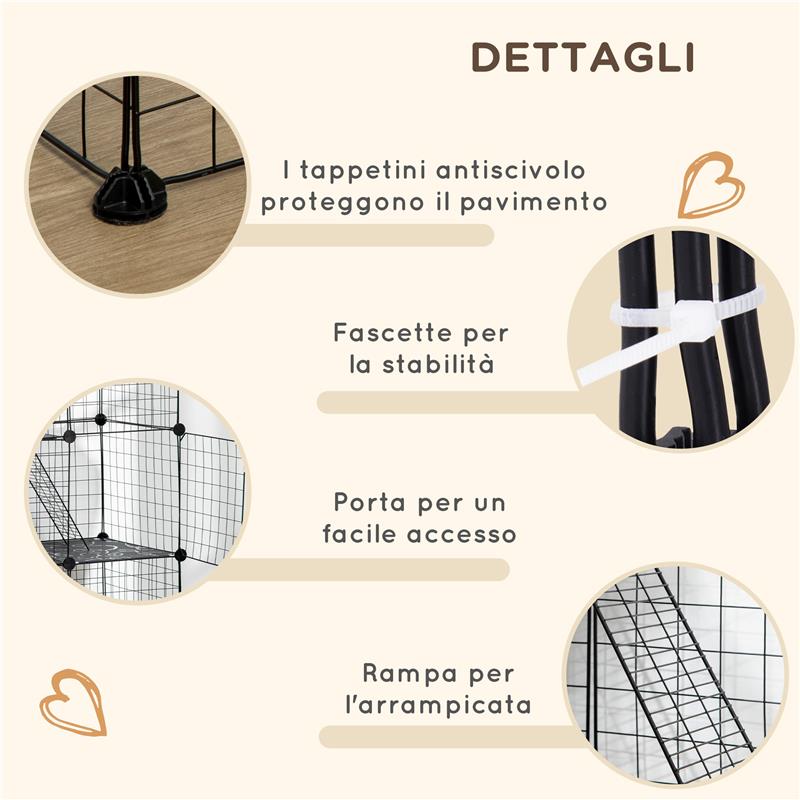 DETTAGLI

I tappetini antiscivolo proteggono il pavimento

Fascette per la stabilità

Porta per un facile accesso

Rampa per l'arrampicata